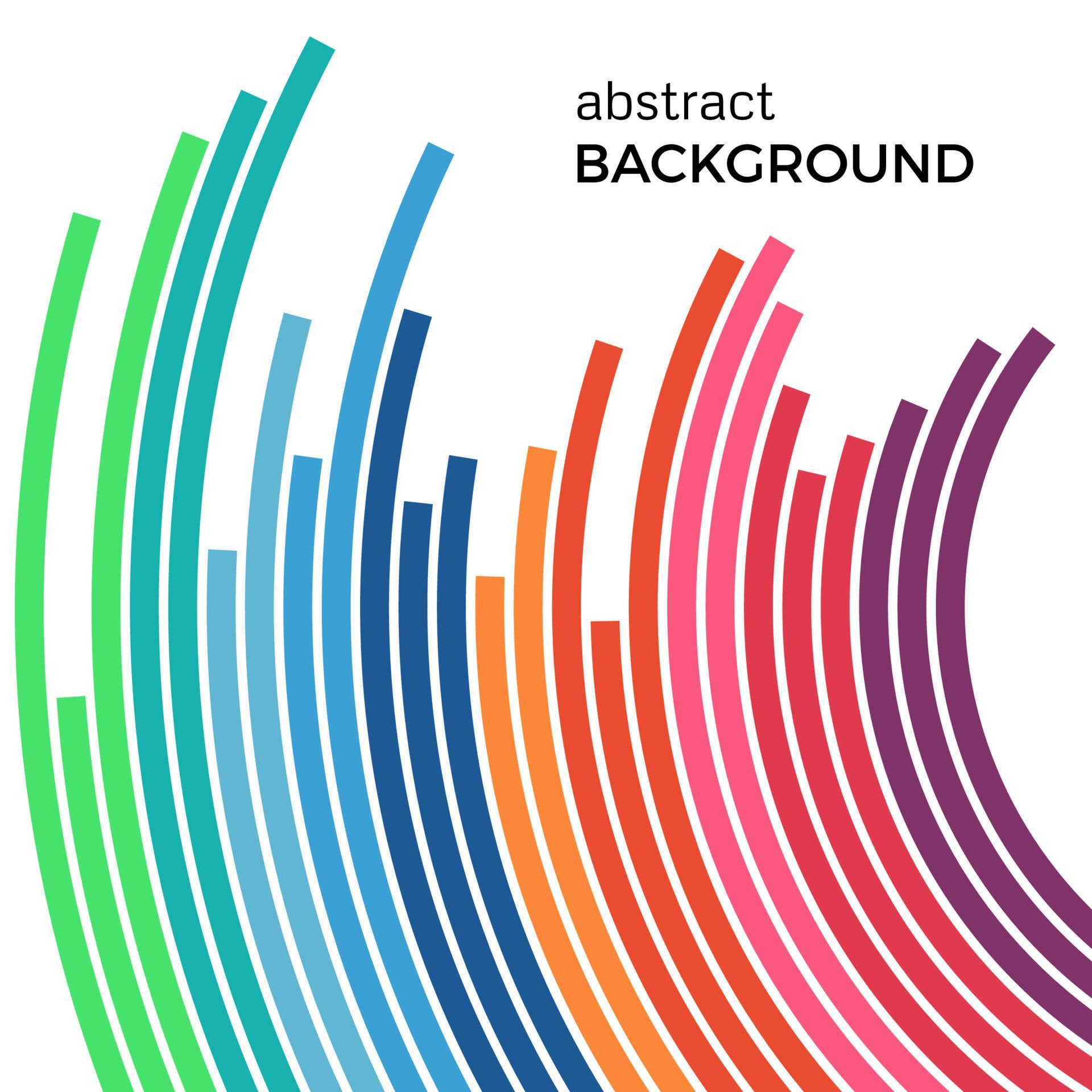 abstract
BACKGROUND