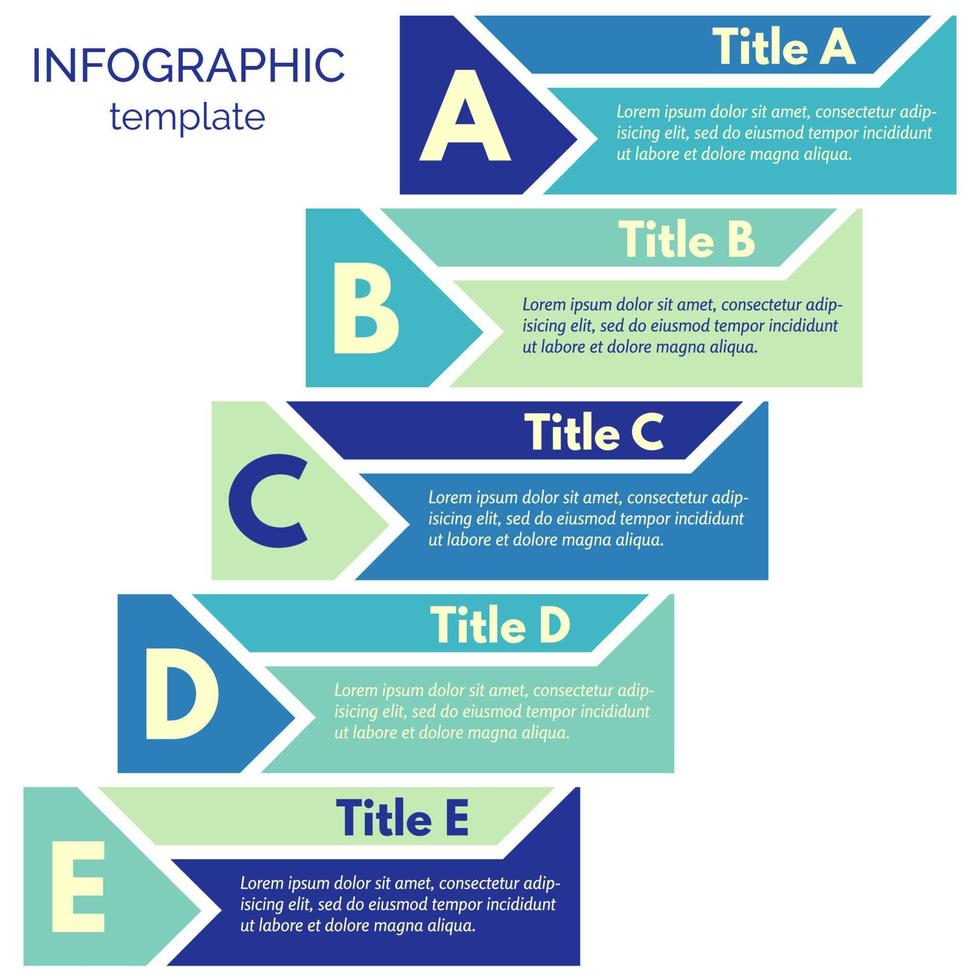 INFOGRAPHIC
template

A
Title A
Lorem ipsum dolor sit amet, consectetur adipisicing elit, sed do eiusmod tempor incididunt ut labore et dolore magna aliqua.

B
Title B
Lorem ipsum dolor sit amet, consectetur adipisicing elit, sed do eiusmod tempor incididunt ut labore et dolore magna aliqua.

C
Title C
Lorem ipsum dolor sit amet, consectetur adipisicing elit, sed do eiusmod tempor incididunt ut labore et dolore magna aliqua.

D
Title D
Lorem ipsum dolor sit amet, consectetur adipisicing elit, sed do eiusmod tempor incididunt ut labore et dolore magna aliqua.

E
Title E
Lorem ipsum dolor sit amet, consectetur adipisicing elit, sed do eiusmod tempor incididunt ut labore et dolore magna aliqua.