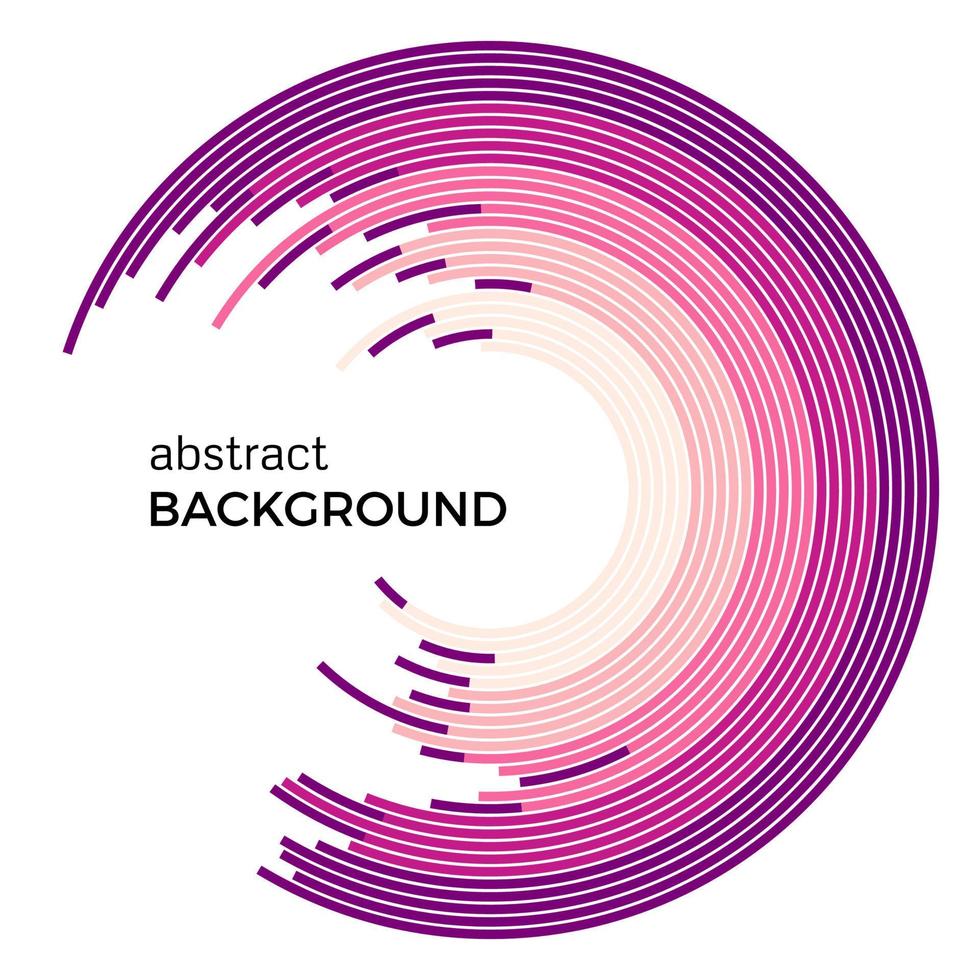 abstract
BACKGROUND