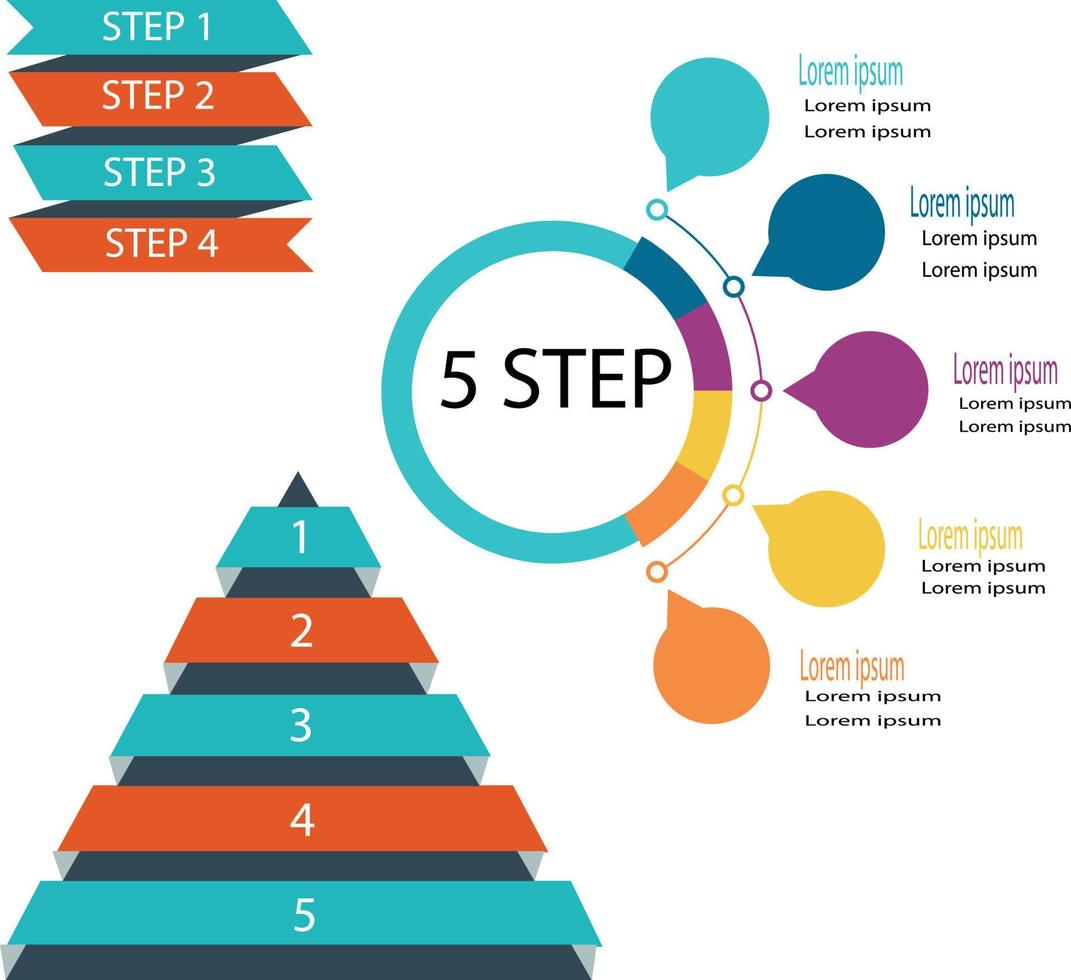 STEP 1
STEP 2
STEP 3
STEP 4

5 STEP

Lorem ipsum
Lorem ipsum
Lorem ipsum

Lorem ipsum
Lorem ipsum
Lorem ipsum

Lorem ipsum
Lorem ipsum
Lorem ipsum

Lorem ipsum
Lorem ipsum
Lorem ipsum

Lorem ipsum
Lorem ipsum
Lorem ipsum

1
2
3
4
5