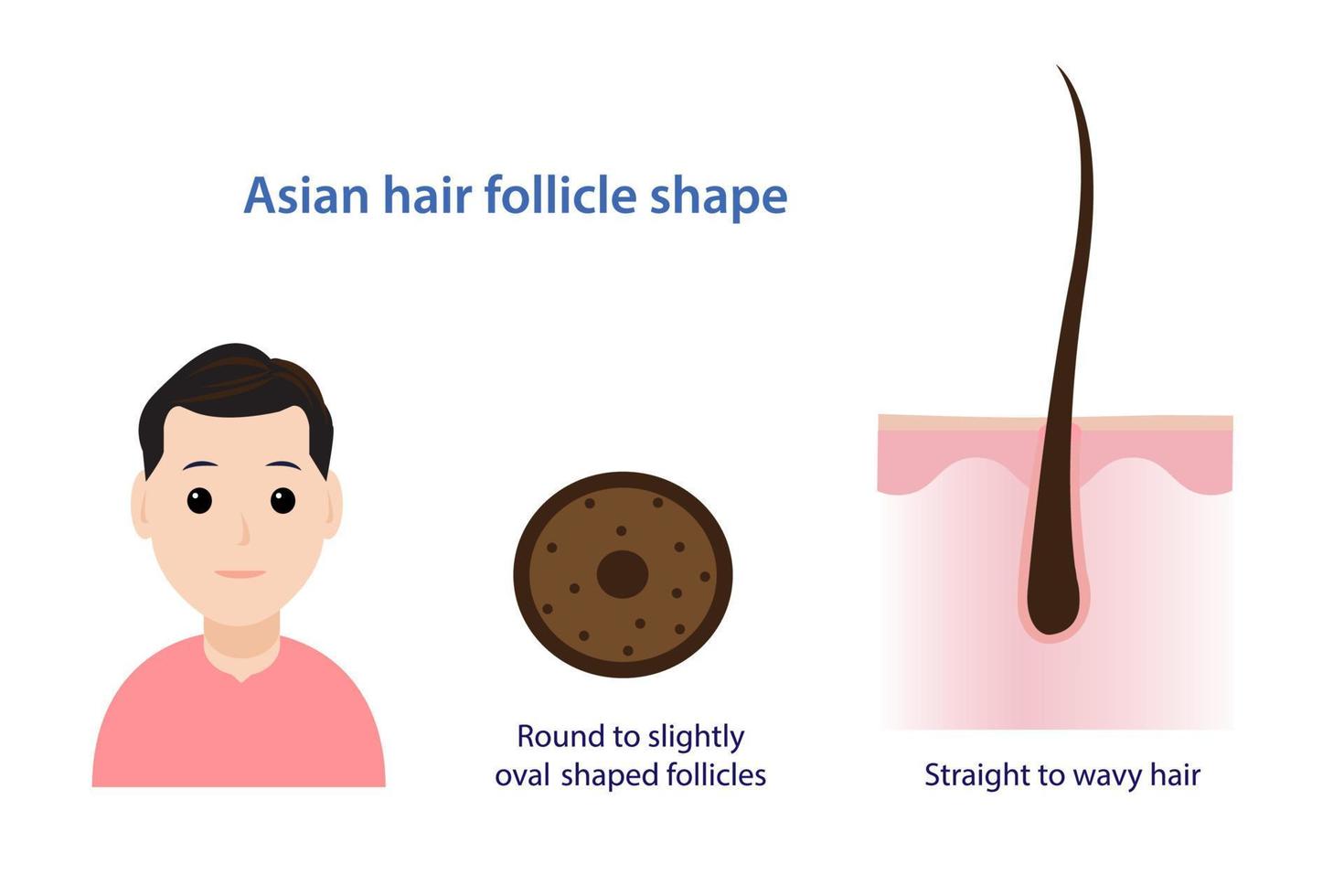 Asian hair follicle shape

Round to slightly oval shaped follicles

Straight to wavy hair