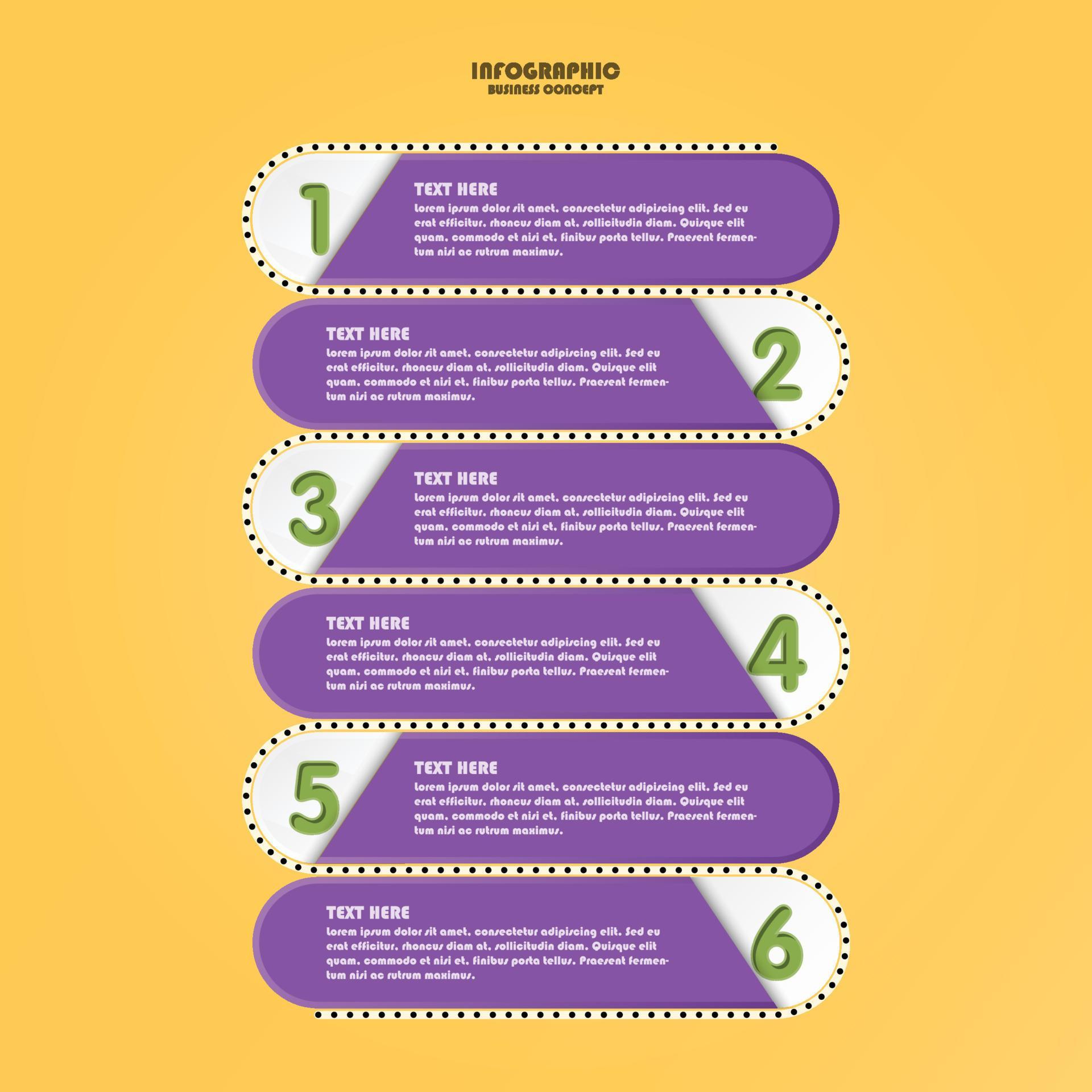 INFOGRAPHIC
BUSINESS CONCEPT

1
TEXT HERE
Lorem ipsum dolor sit amet, consectetur adipiscing elit. Sed eu erat efficitur, rhoncus diam at, sollicitudin diam. Quisque elit quam, commodo et nisi et, finibus porta tellus. Praesent fermentum nisi ac rutrum maximus.

TEXT HERE
Lorem ipsum dolor sit amet, consectetur adipiscing elit. Sed eu erat efficitur, rhoncus diam at, sollicitudin diam. Quisque elit quam, commodo et nisi et, finibus porta tellus. Praesent fermentum nisi ac rutrum maximus.
2

3
TEXT HERE
Lorem ipsum dolor sit amet, consectetur adipiscing elit. Sed eu erat efficitur, rhoncus diam at, sollicitudin diam. Quisque elit quam, commodo et nisi et, finibus porta tellus. Praesent fermentum nisi ac rutrum maximus.

TEXT HERE
Lorem ipsum dolor sit amet, consectetur adipiscing elit. Sed eu erat efficitur, rhoncus diam at, sollicitudin diam. Quisque elit quam, commodo et nisi et, finibus porta tellus. Praesent fermentum nisi ac rutrum maximus.
4

5
TEXT HERE
Lorem ipsum dolor sit amet, consectetur adipiscing elit. Sed eu erat efficitur, rhoncus diam at, sollicitudin diam. Quisque elit quam, commodo et nisi et, finibus porta tellus. Praesent fermentum nisi ac rutrum maximus.

TEXT HERE
Lorem ipsum dolor sit amet, consectetur adipiscing elit. Sed eu erat efficitur, rhoncus diam at, sollicitudin diam. Quisque elit quam, commodo et nisi et, finibus porta tellus. Praesent fermentum nisi ac rutrum maximus.
6