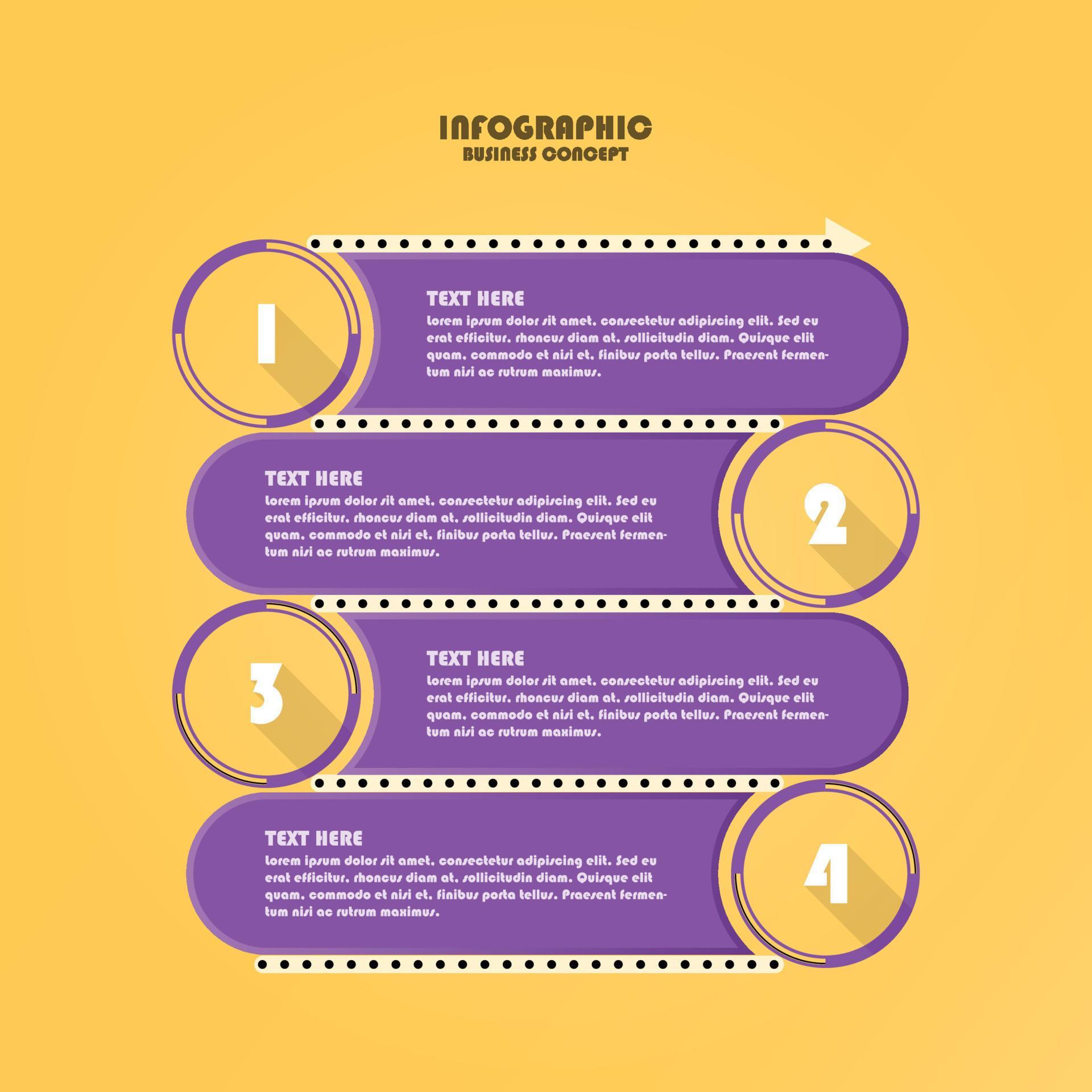 INFOGRAPHIC
BUSINESS CONCEPT

1

TEXT HERE
Lorem ipsum dolor sit amet, consectetur adipiscing elit. Sed eu erat efficitur, rhoncus diam at, sollicitudin diam. Quisque elit quam, commodo et nisi et, finibus porta tellus. Praesent fermentum nisi ac rutrum maximus.

TEXT HERE
Lorem ipsum dolor sit amet, consectetur adipiscing elit. Sed eu erat efficitur, rhoncus diam at, sollicitudin diam. Quisque elit quam, commodo et nisi et, finibus porta tellus. Praesent fermentum nisi ac rutrum maximus.

2

3

TEXT HERE
Lorem ipsum dolor sit amet, consectetur adipiscing elit. Sed eu erat efficitur, rhoncus diam at, sollicitudin diam. Quisque elit quam, commodo et nisi et, finibus porta tellus. Praesent fermentum nisi ac rutrum maximus.

TEXT HERE
Lorem ipsum dolor sit amet, consectetur adipiscing elit. Sed eu erat efficitur, rhoncus diam at, sollicitudin diam. Quisque elit quam, commodo et nisi et, finibus porta tellus. Praesent fermentum nisi ac rutrum maximus.

4