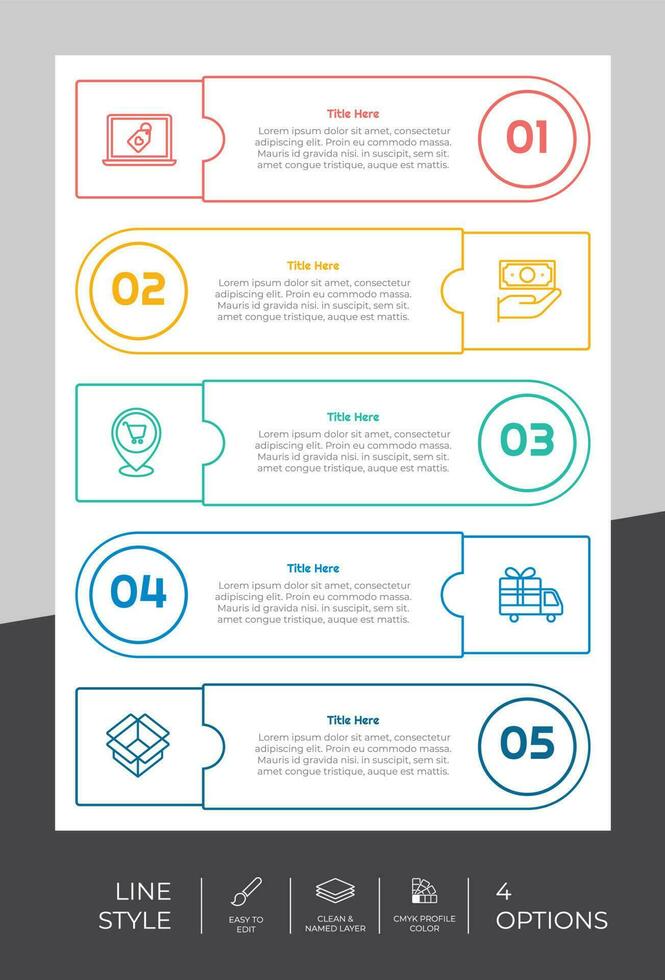 Title Here
Lorem ipsum dolor sit amet, consectetur adipiscing elit. Proin eu commodo massa. Mauris id gravida nisi. in suscipit, sem sit. amet congue tristique, auque est mattis.

01

02

Title Here
Lorem ipsum dolor sit amet, consectetur adipiscing elit. Proin eu commodo massa. Mauris id gravida nisi. in suscipit, sem sit. amet congue tristique, auque est mattis.

Title Here
Lorem ipsum dolor sit amet, consectetur adipiscing elit. Proin eu commodo massa. Mauris id gravida nisi. in suscipit, sem sit. amet congue tristique, auque est mattis.

03

04

Title Here
Lorem ipsum dolor sit amet, consectetur adipiscing elit. Proin eu commodo massa. Mauris id gravida nisi. in suscipit, sem sit. amet congue tristique, auque est mattis.

Title Here
Lorem ipsum dolor sit amet, consectetur adipiscing elit. Proin eu commodo massa. Mauris id gravida nisi. in suscipit, sem sit. amet congue tristique, auque est mattis.

05

LINE STYLE

EASY TO EDIT

CLEAN & NAMED LAYER

CMYK PROFILE COLOR

4 OPTIONS