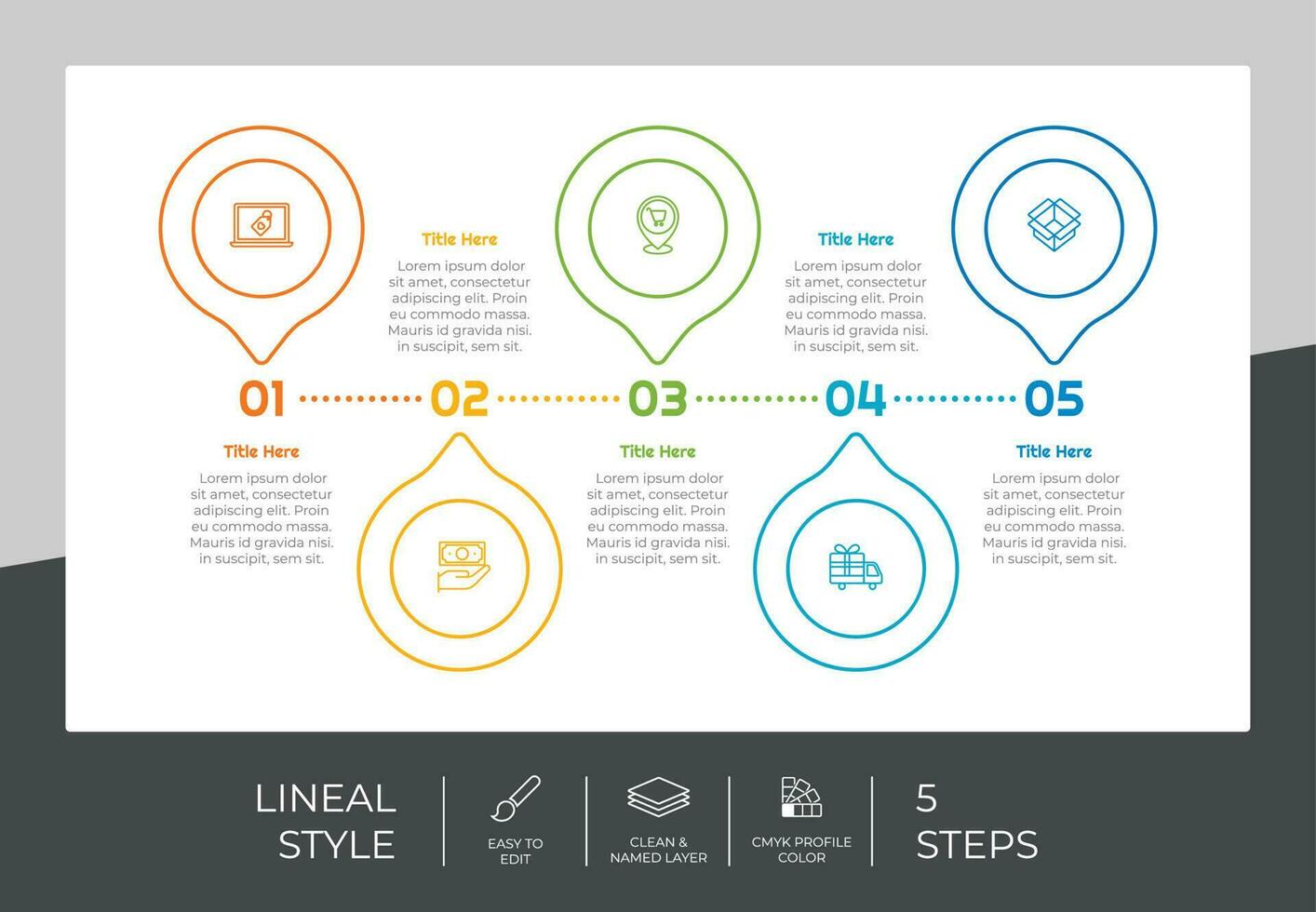 Title Here

Lorem ipsum dolor sit amet, consectetur adipiscing elit. Proin eu commodo massa. Mauris id gravida nisi. in suscipit, sem sit.

Title Here

Lorem ipsum dolor sit amet, consectetur adipiscing elit. Proin eu commodo massa. Mauris id gravida nisi. in suscipit, sem sit.

01 02 03 04 05

Title Here

Lorem ipsum dolor sit amet, consectetur adipiscing elit. Proin eu commodo massa. Mauris id gravida nisi. in suscipit, sem sit.

Title Here

Lorem ipsum dolor sit amet, consectetur adipiscing elit. Proin eu commodo massa. Mauris id gravida nisi. in suscipit, sem sit.

Title Here

Lorem ipsum dolor sit amet, consectetur adipiscing elit. Proin eu commodo massa. Mauris id gravida nisi. in suscipit, sem sit.

LINEAL STYLE

EASY TO EDIT

CLEAN & NAMED LAYER

CMYK PROFILE COLOR

5 STEPS