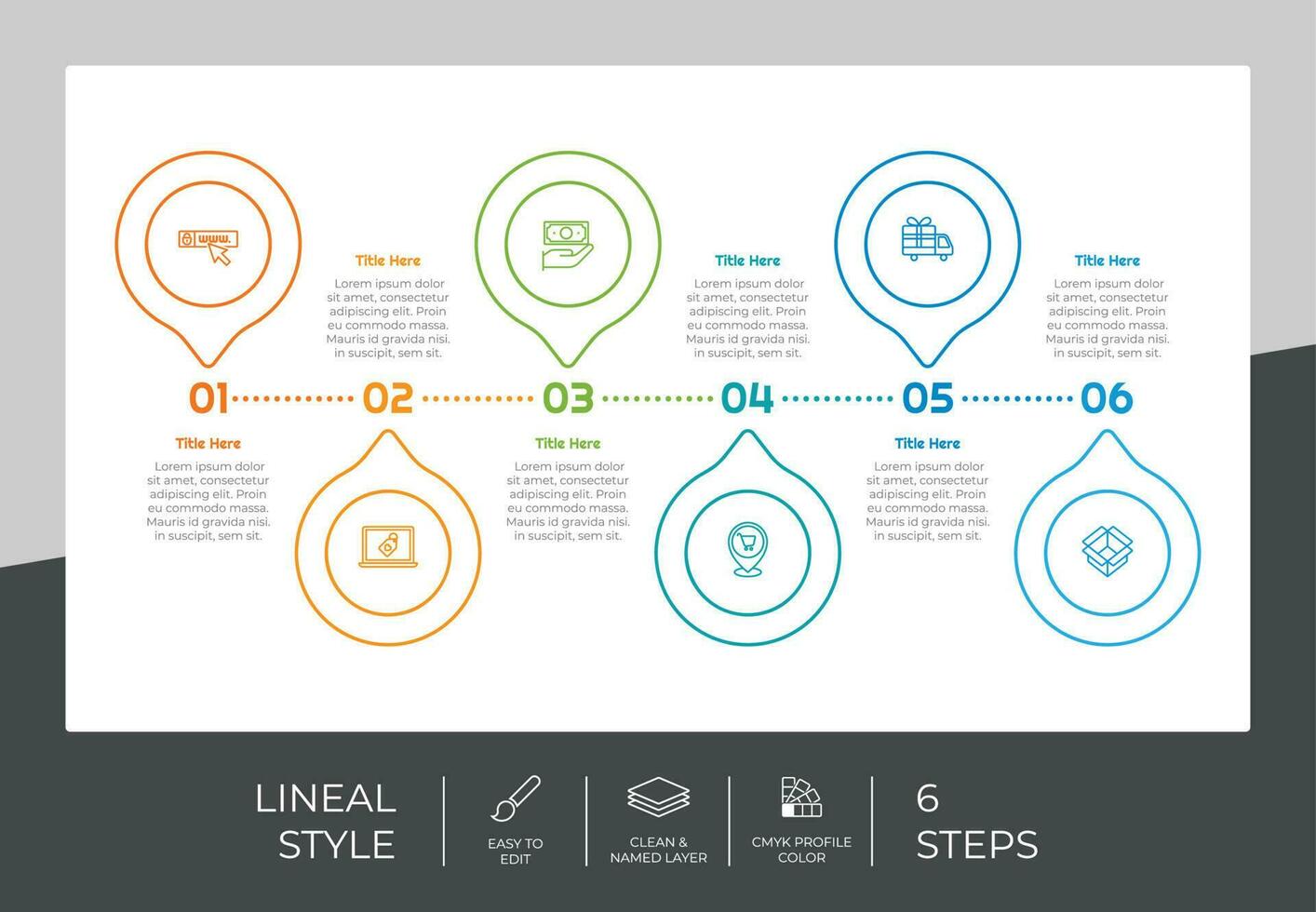 www.

Title Here
Lorem ipsum dolor sit amet, consectetur adipiscing elit. Proin eu commodo massa. Mauris id gravida nisi. in suscipit, sem sit.

Title Here
Lorem ipsum dolor sit amet, consectetur adipiscing elit. Proin eu commodo massa. Mauris id gravida nisi. in suscipit, sem sit.

Title Here
Lorem ipsum dolor sit amet, consectetur adipiscing elit. Proin eu commodo massa. Mauris id gravida nisi. in suscipit, sem sit.

01 02 03 04 05 06

Title Here
Lorem ipsum dolor sit amet, consectetur adipiscing elit. Proin eu commodo massa. Mauris id gravida nisi. in suscipit, sem sit.

Title Here
Lorem ipsum dolor sit amet, consectetur adipiscing elit. Proin eu commodo massa. Mauris id gravida nisi. in suscipit, sem sit.

Title Here
Lorem ipsum dolor sit amet, consectetur adipiscing elit. Proin eu commodo massa. Mauris id gravida nisi. in suscipit, sem sit.

LINEAL STYLE

EASY TO EDIT

CLEAN & NAMED LAYER

CMYK PROFILE COLOR

6 STEPS