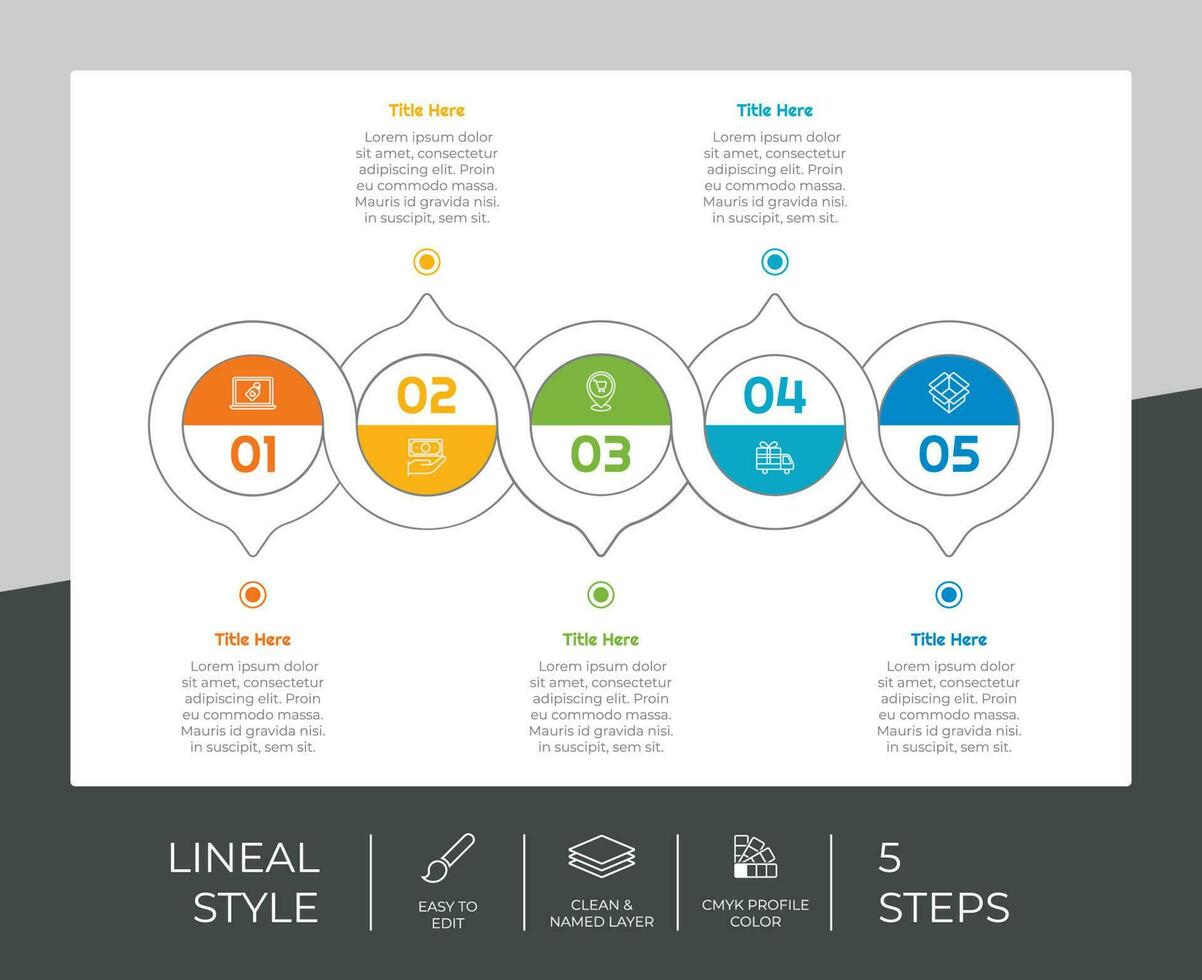 Title Here

Lorem ipsum dolor sit amet, consectetur adipiscing elit. Proin eu commodo massa. Mauris id gravida nisi. in suscipit, sem sit.

Title Here

Lorem ipsum dolor sit amet, consectetur adipiscing elit. Proin eu commodo massa. Mauris id gravida nisi. in suscipit, sem sit.

01

02

03

04

05

Title Here

Lorem ipsum dolor sit amet, consectetur adipiscing elit. Proin eu commodo massa. Mauris id gravida nisi. in suscipit, sem sit.

Title Here

Lorem ipsum dolor sit amet, consectetur adipiscing elit. Proin eu commodo massa. Mauris id gravida nisi. in suscipit, sem sit.

Title Here

Lorem ipsum dolor sit amet, consectetur adipiscing elit. Proin eu commodo massa. Mauris id gravida nisi. in suscipit, sem sit.

LINEAL STYLE

EASY TO EDIT

CLEAN & NAMED LAYER

CMYK PROFILE COLOR

5 STEPS