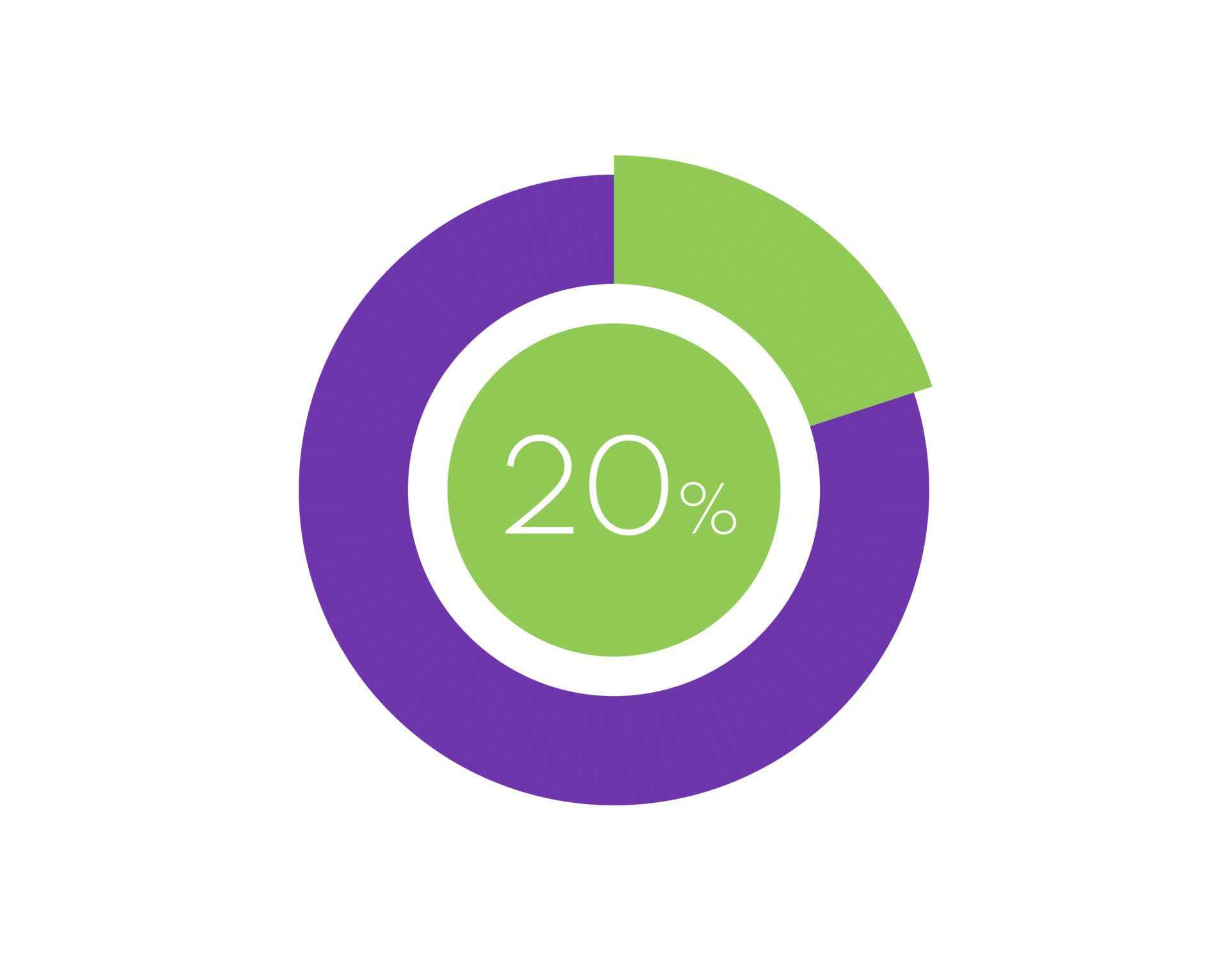 20%