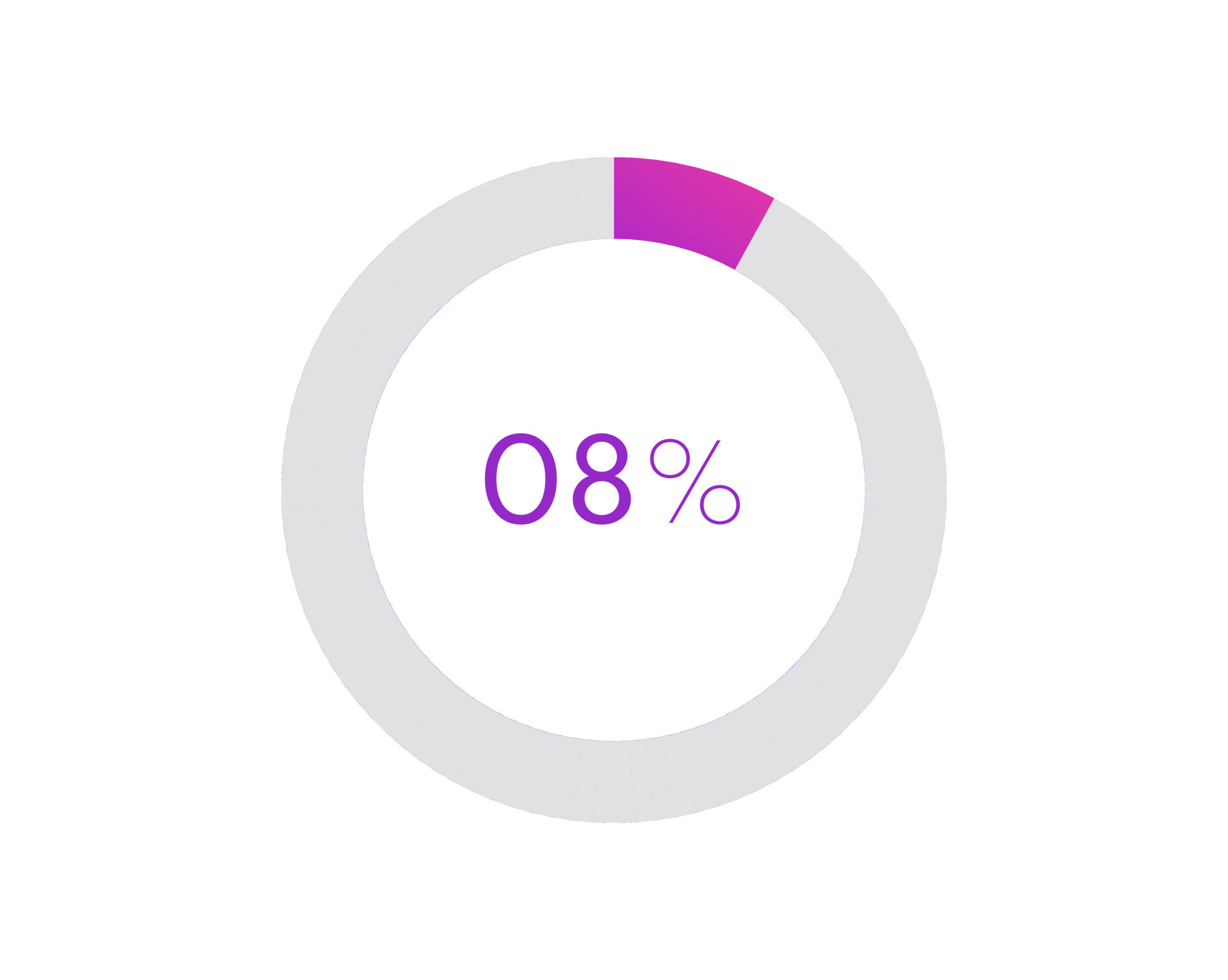 08%