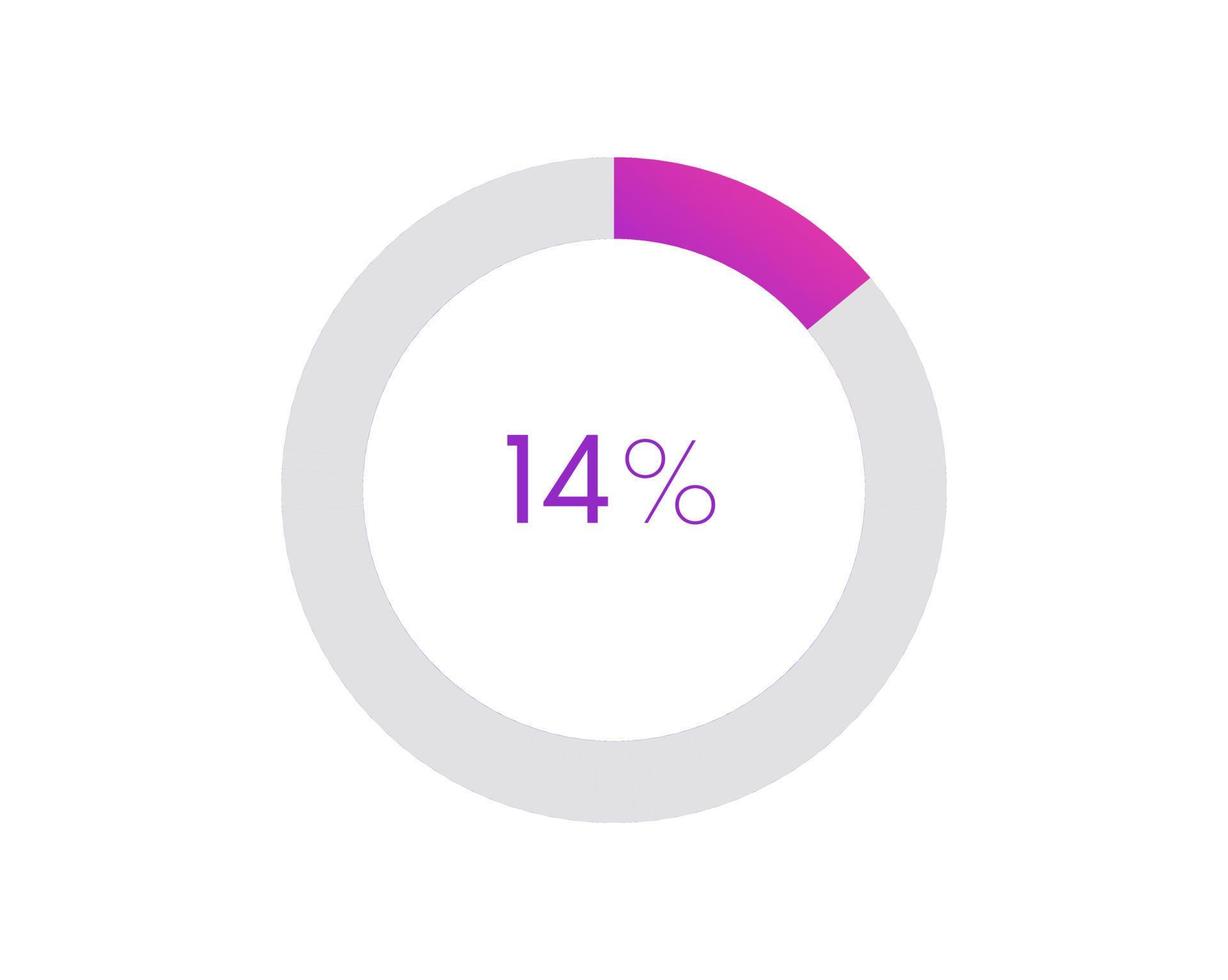 14%