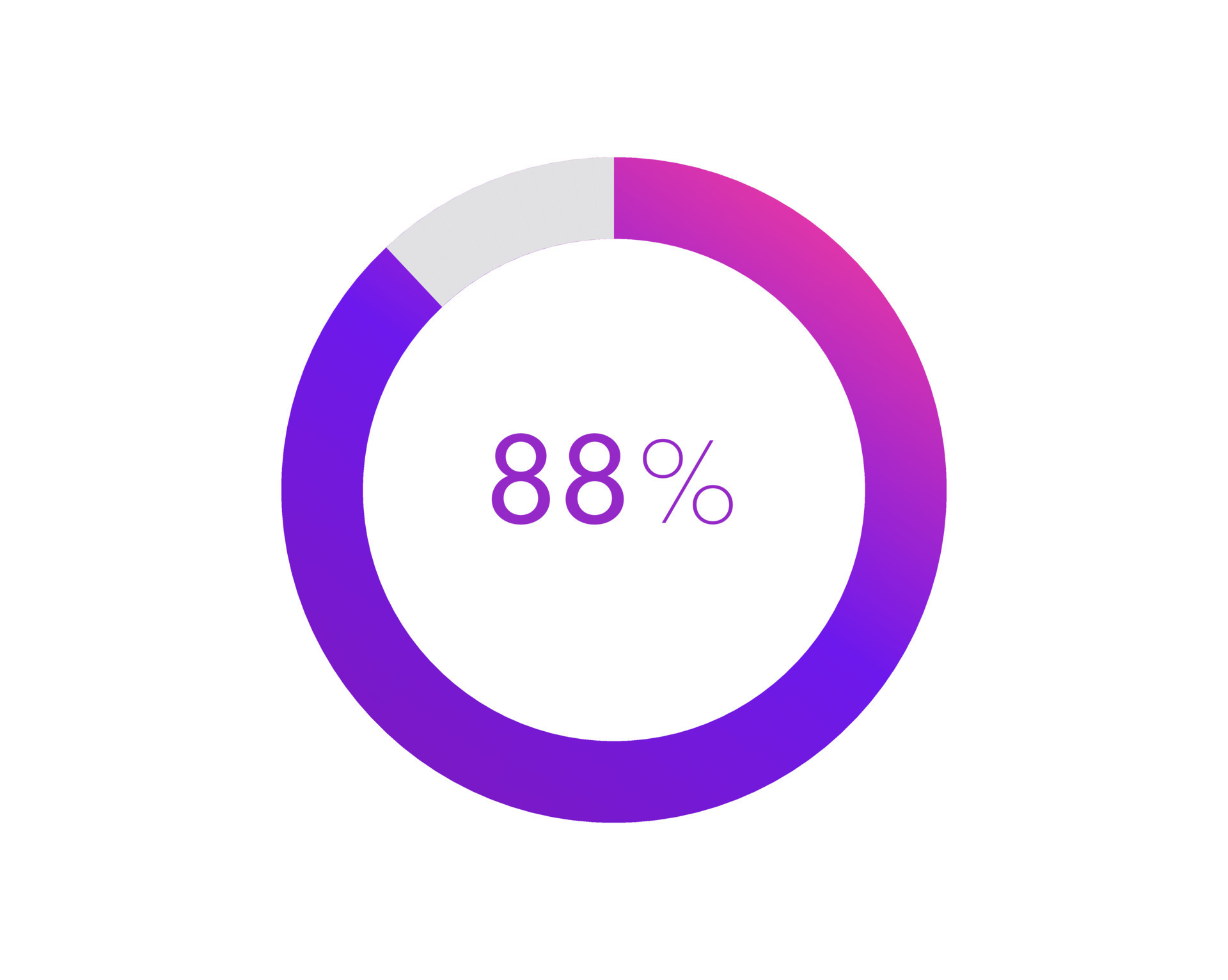 88%