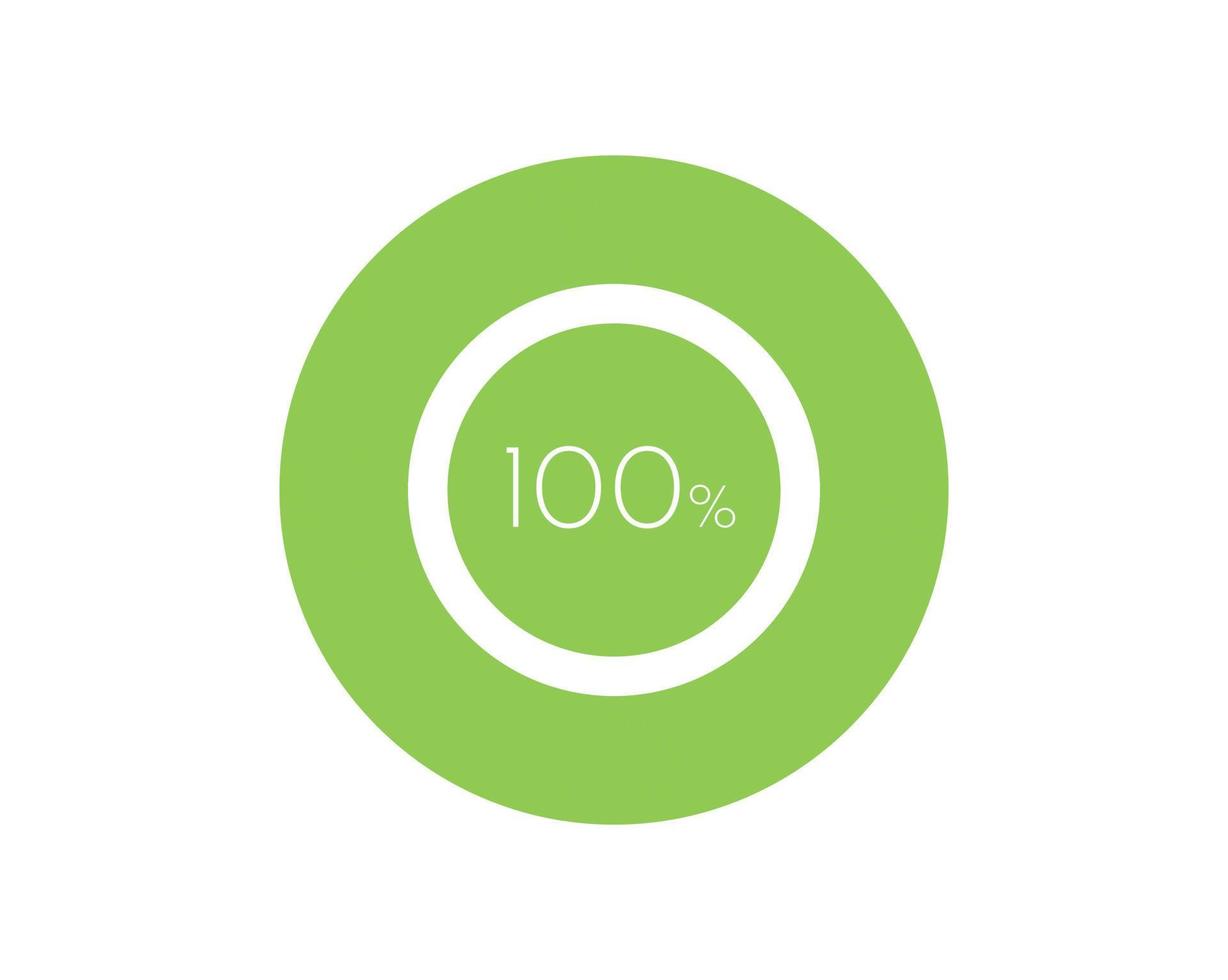 100%