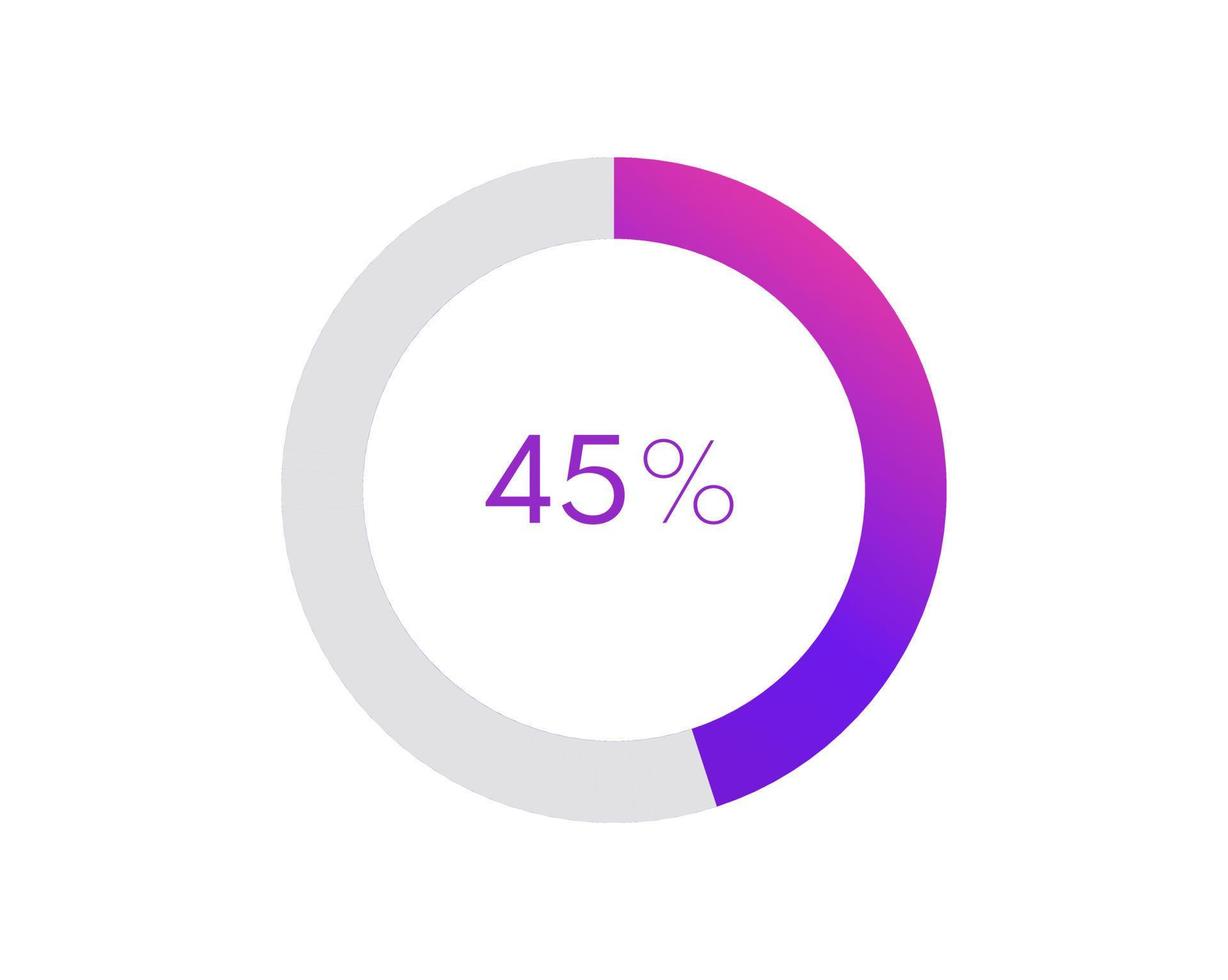 45%