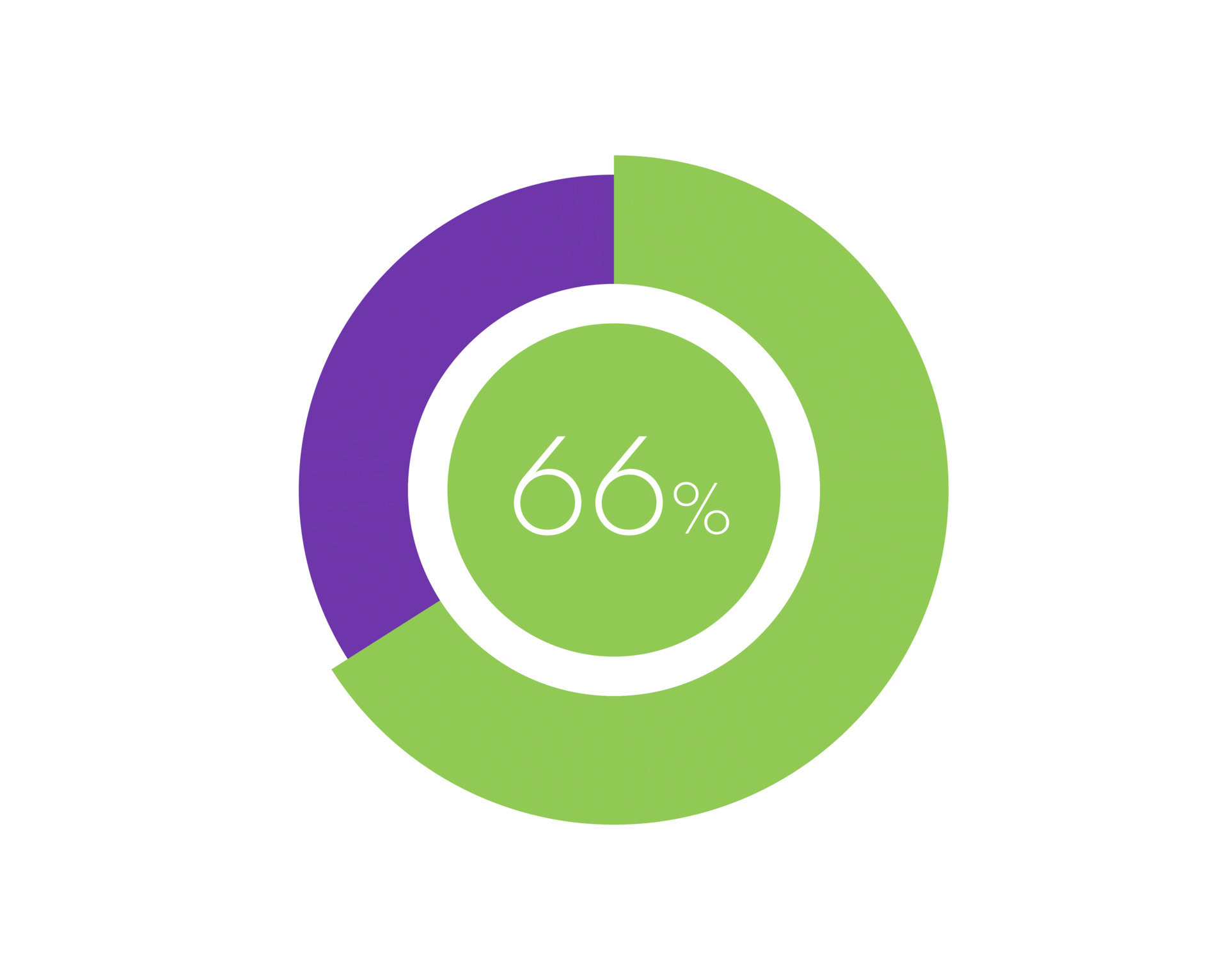 66%