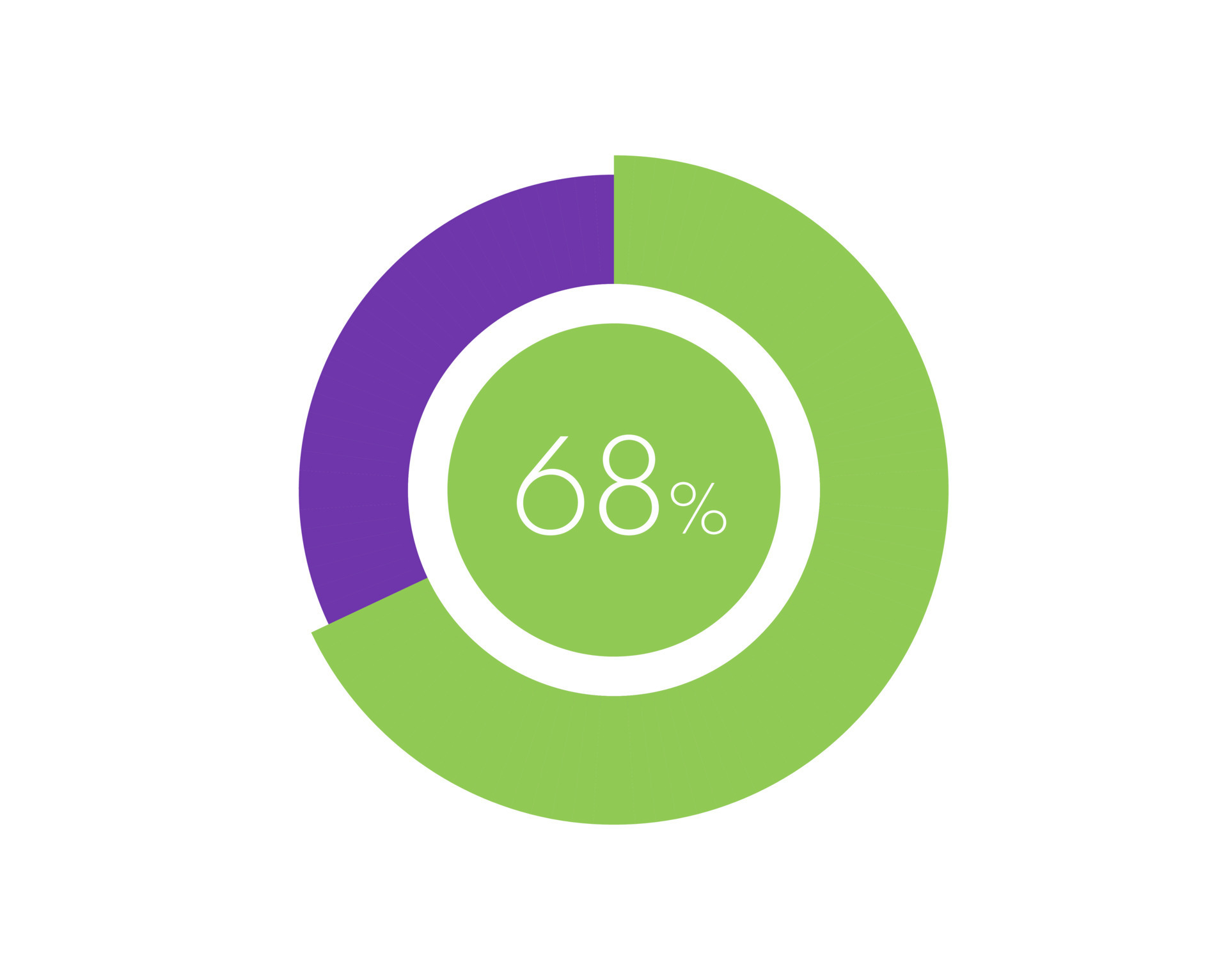 68%