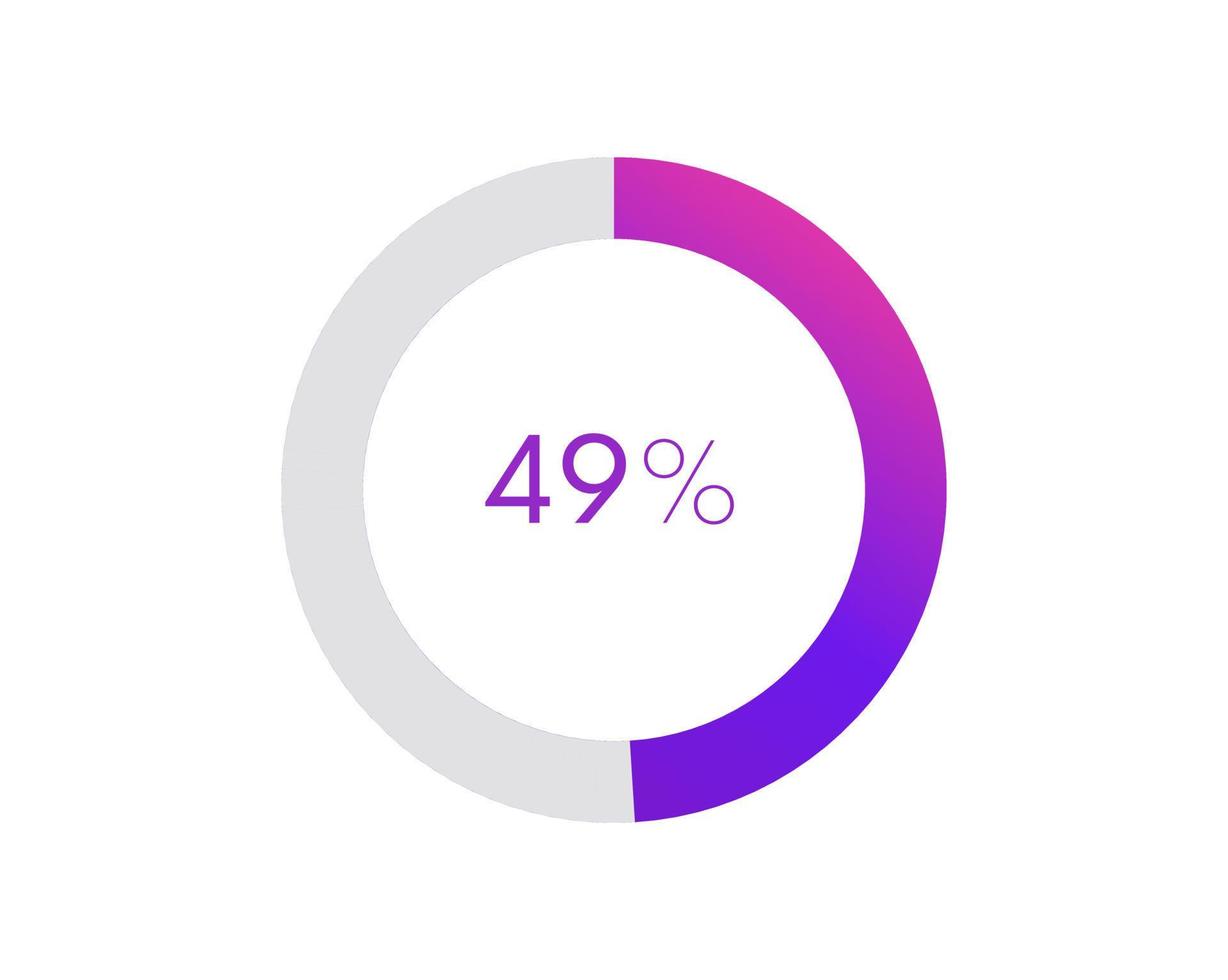 49%