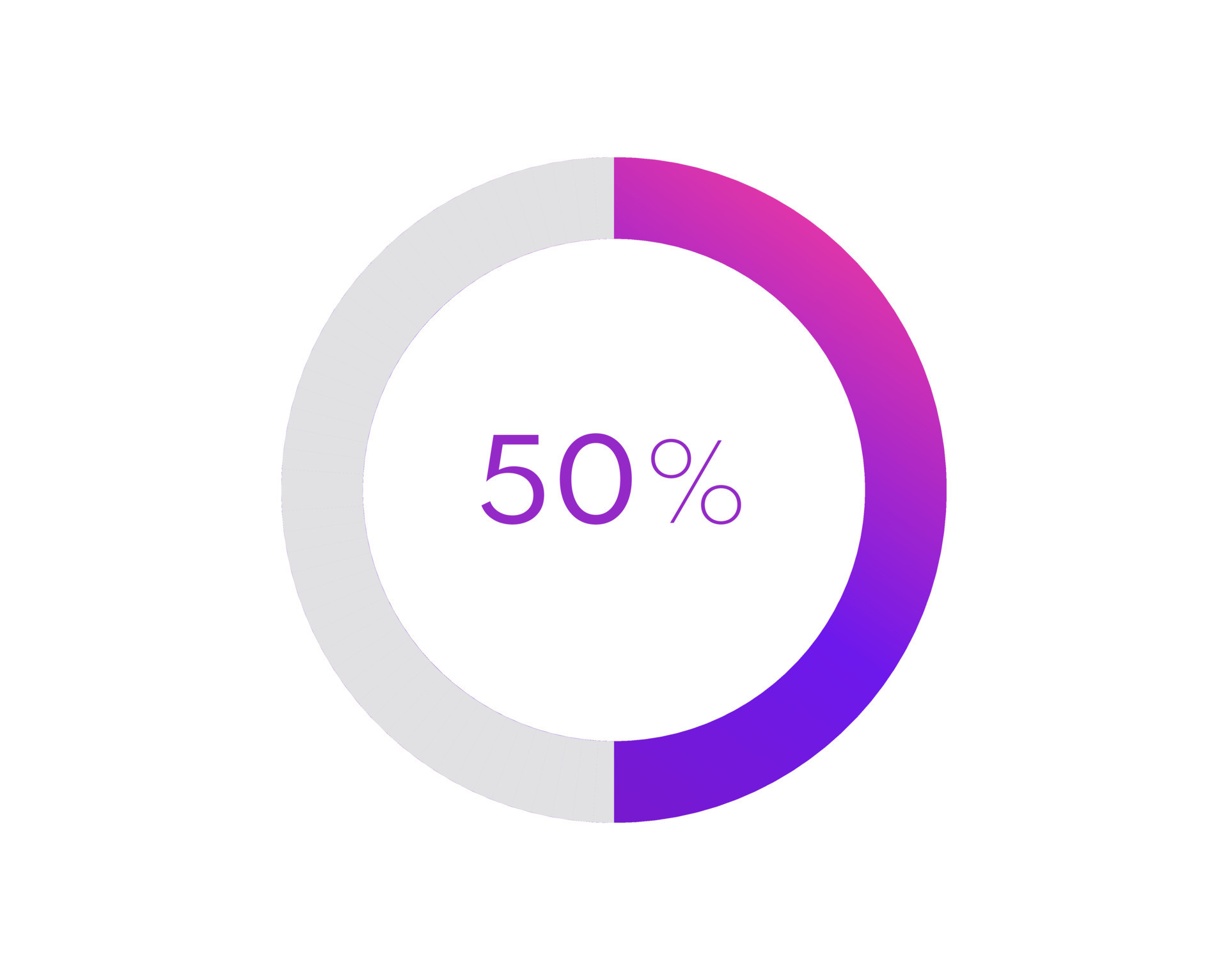 50%