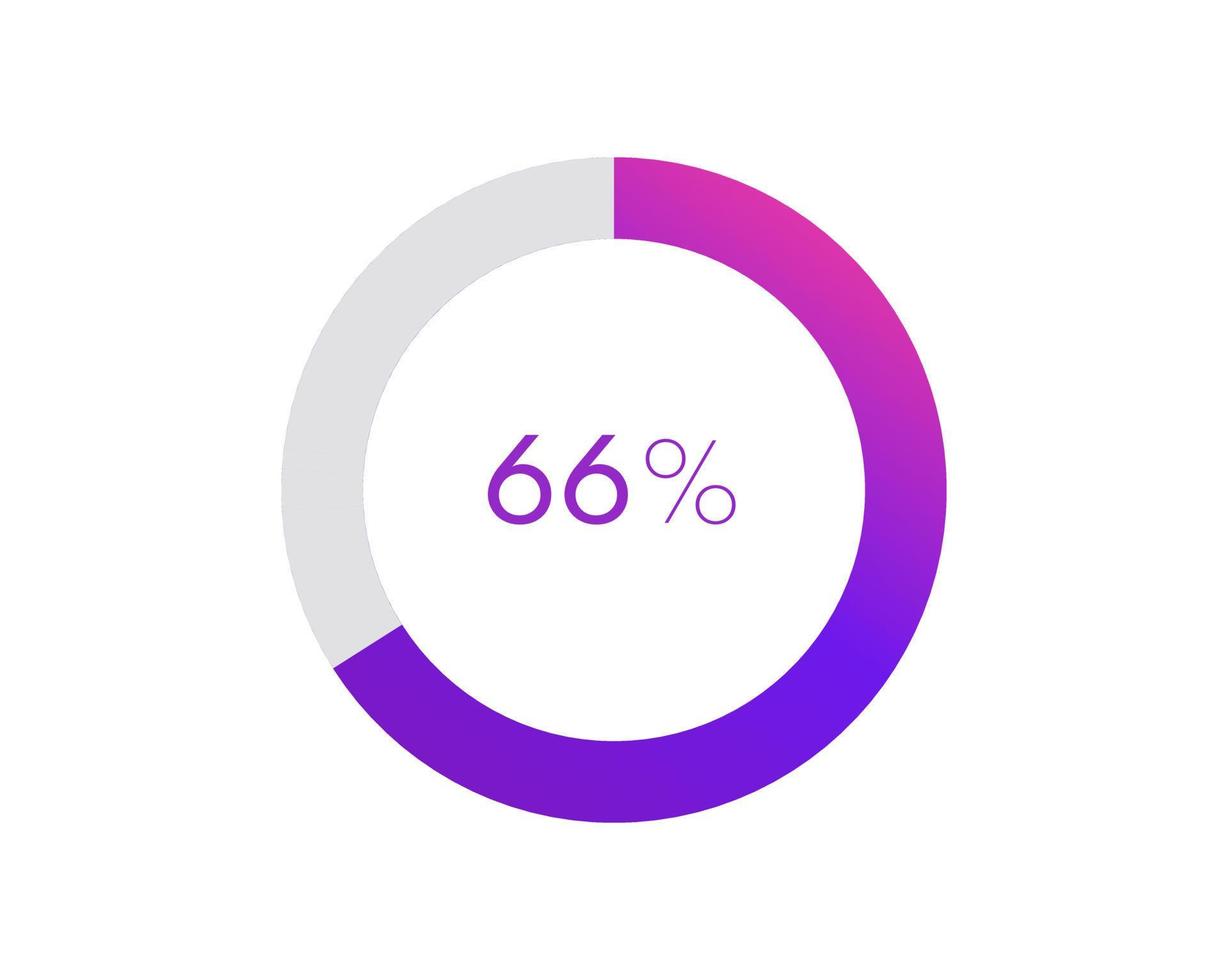 66%