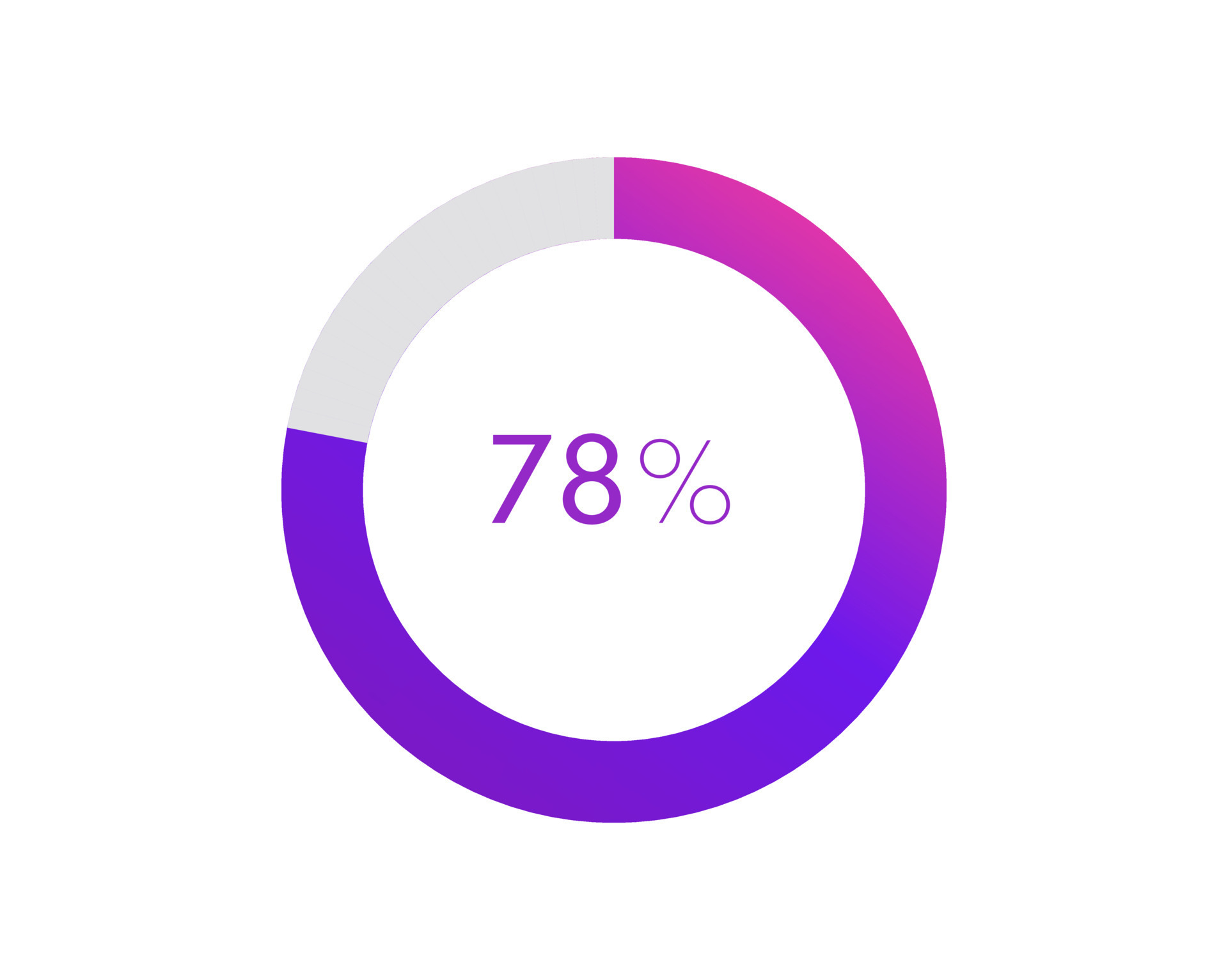 78%