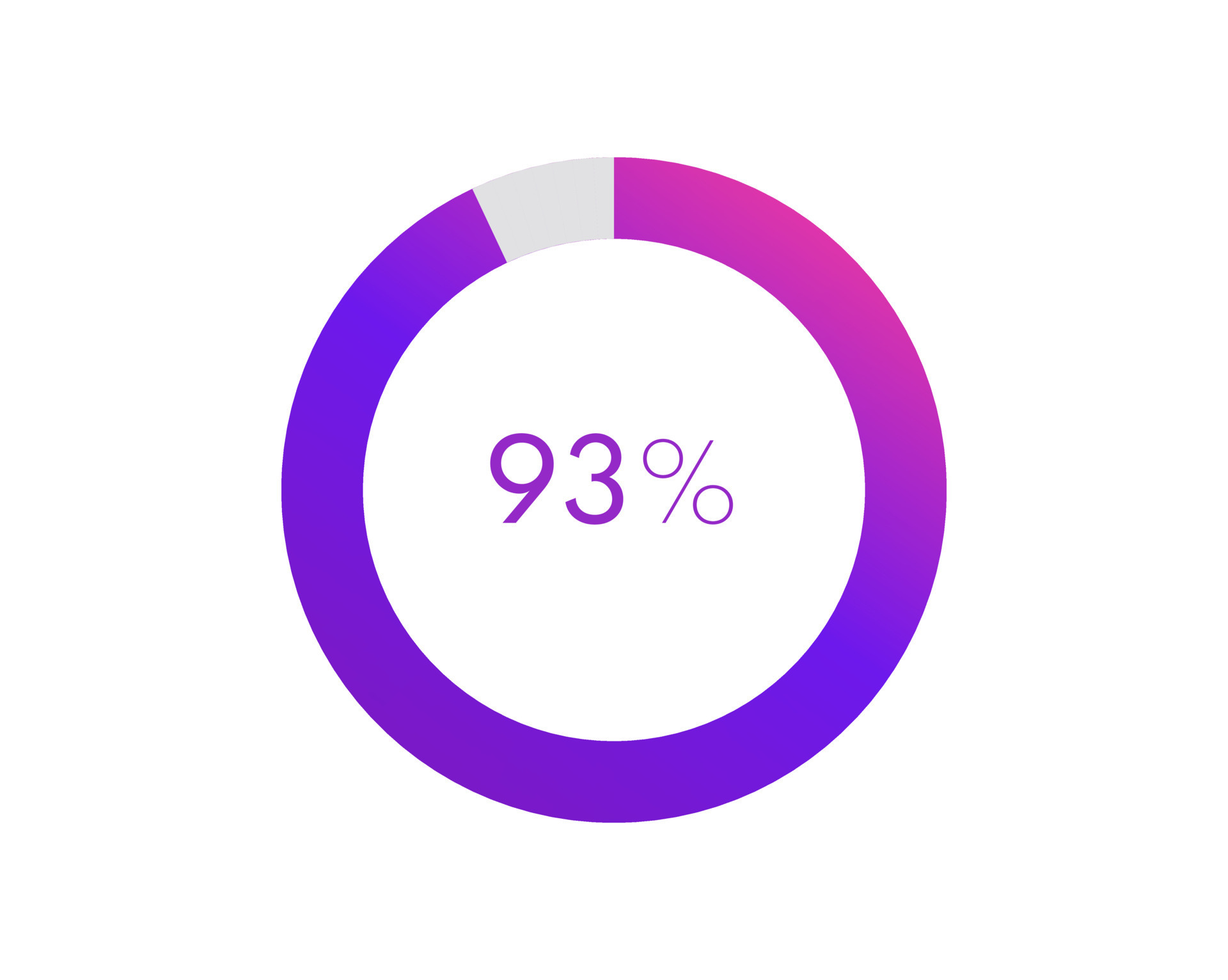 93%