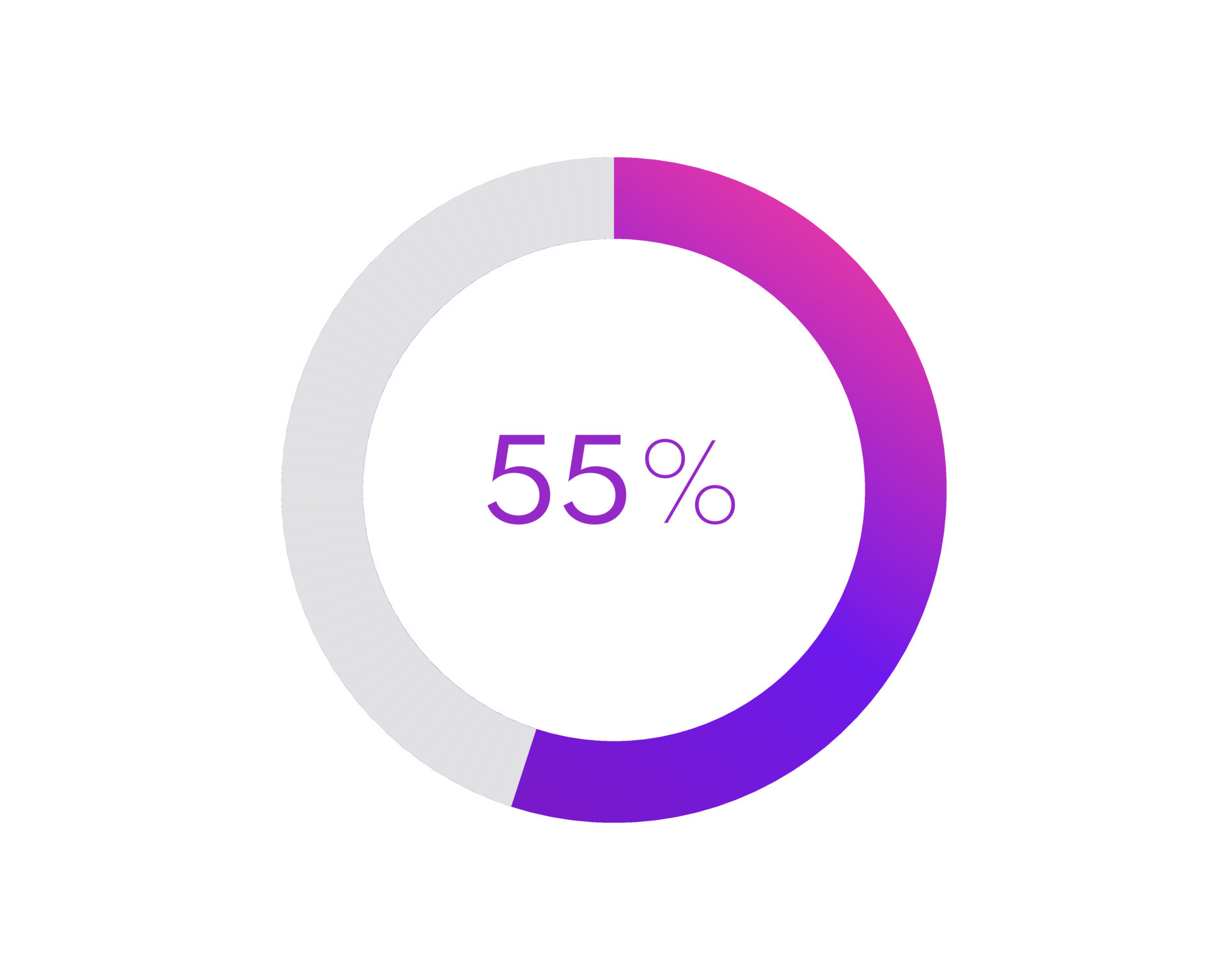 55%