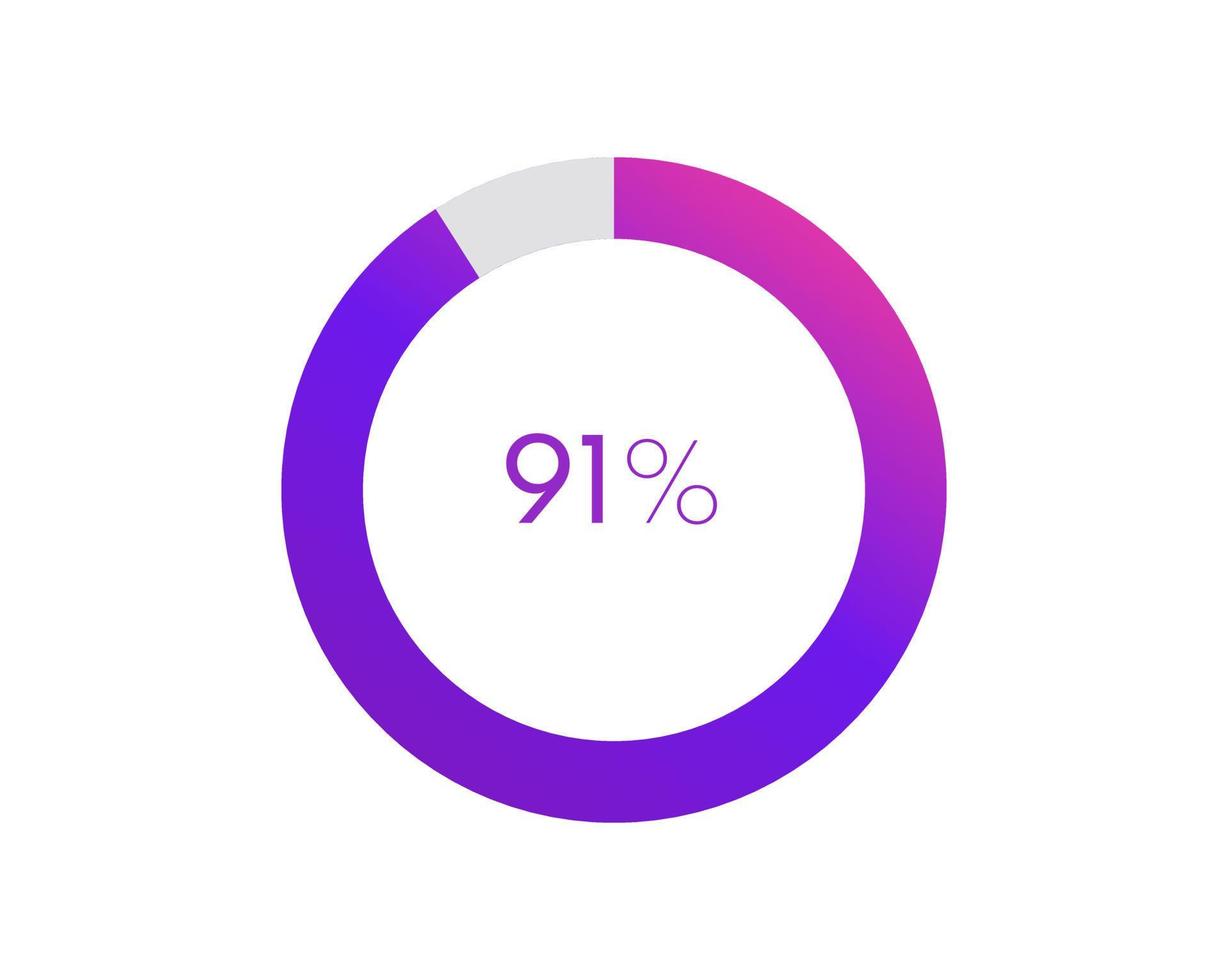 91%