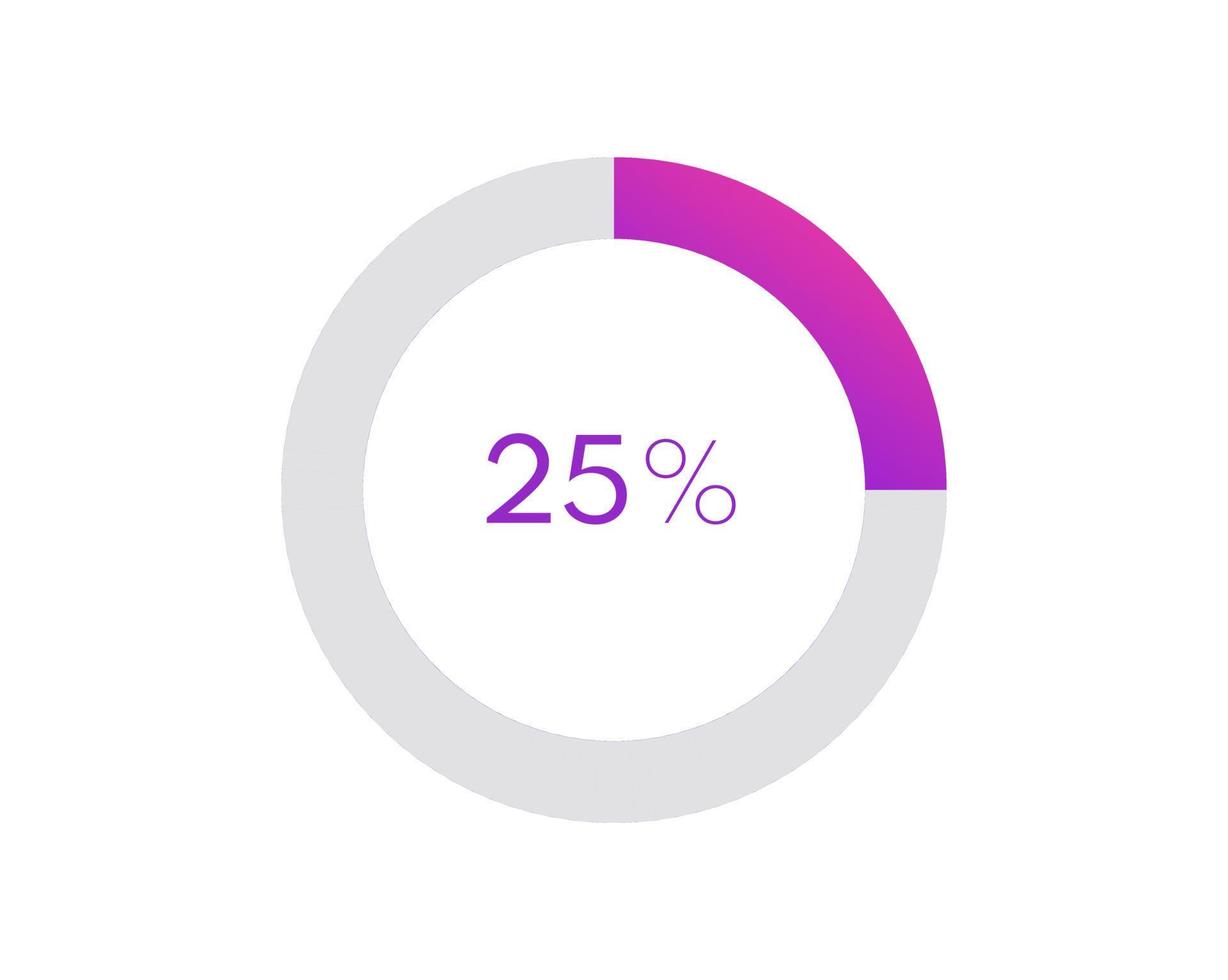 25%