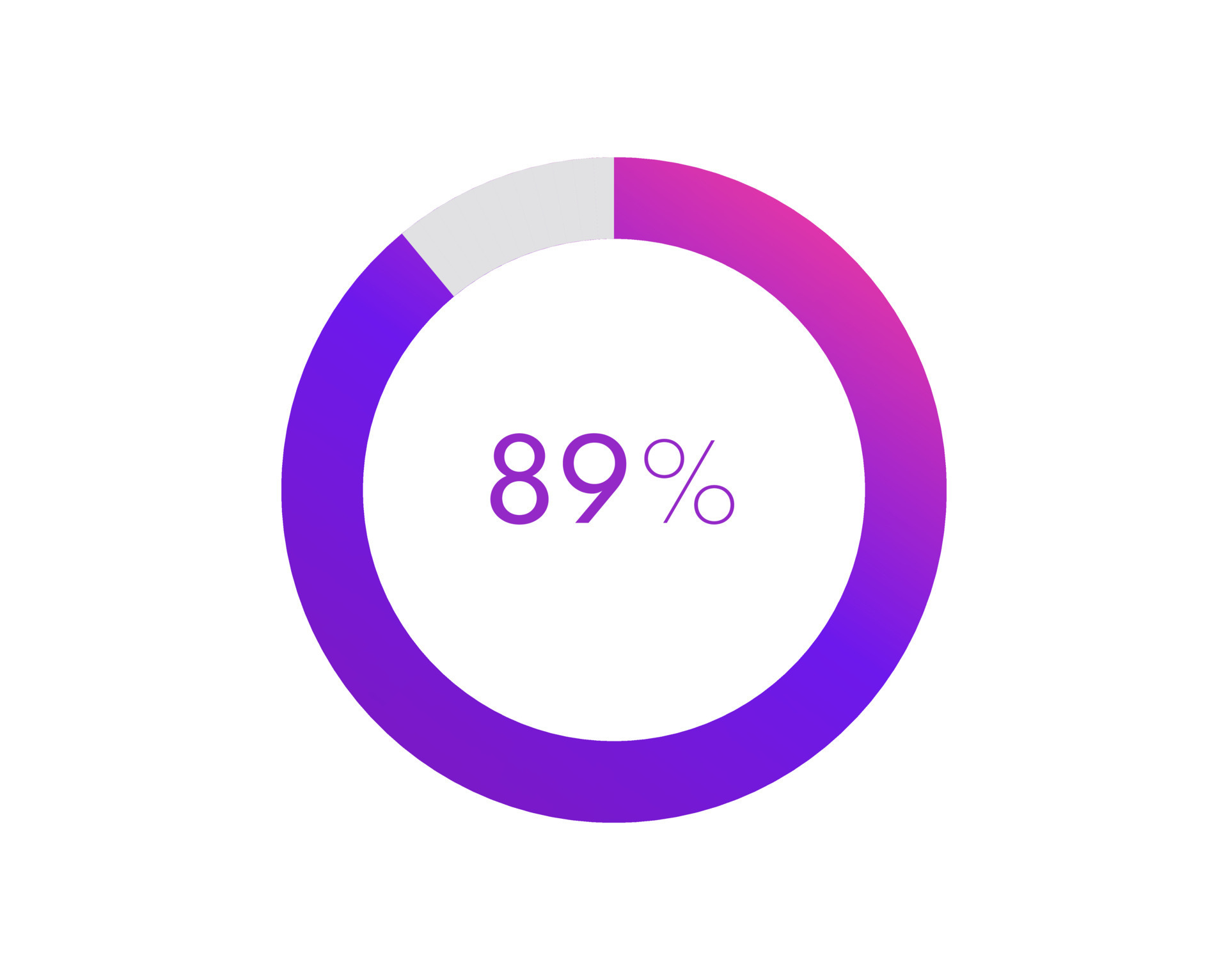 89%