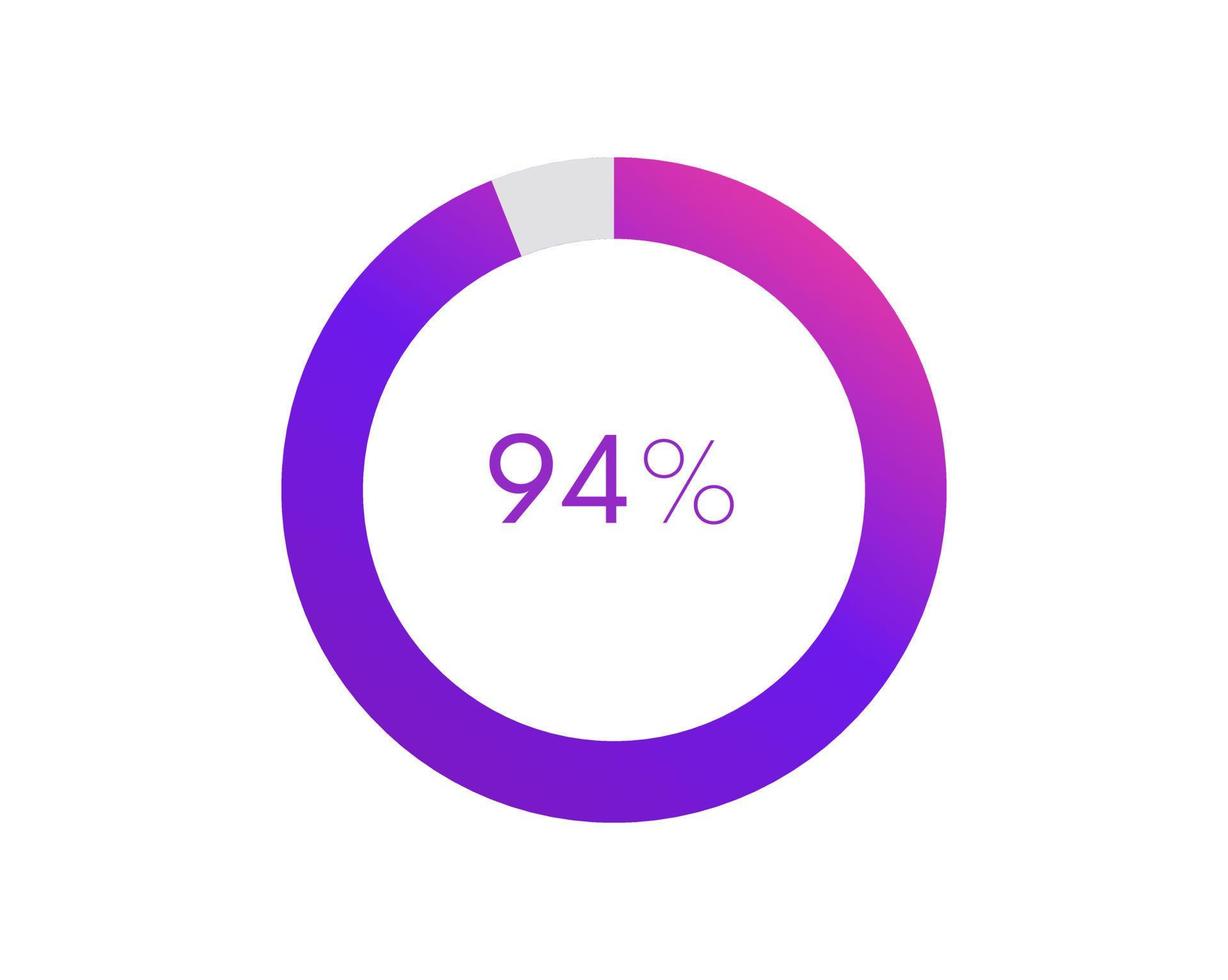 94%