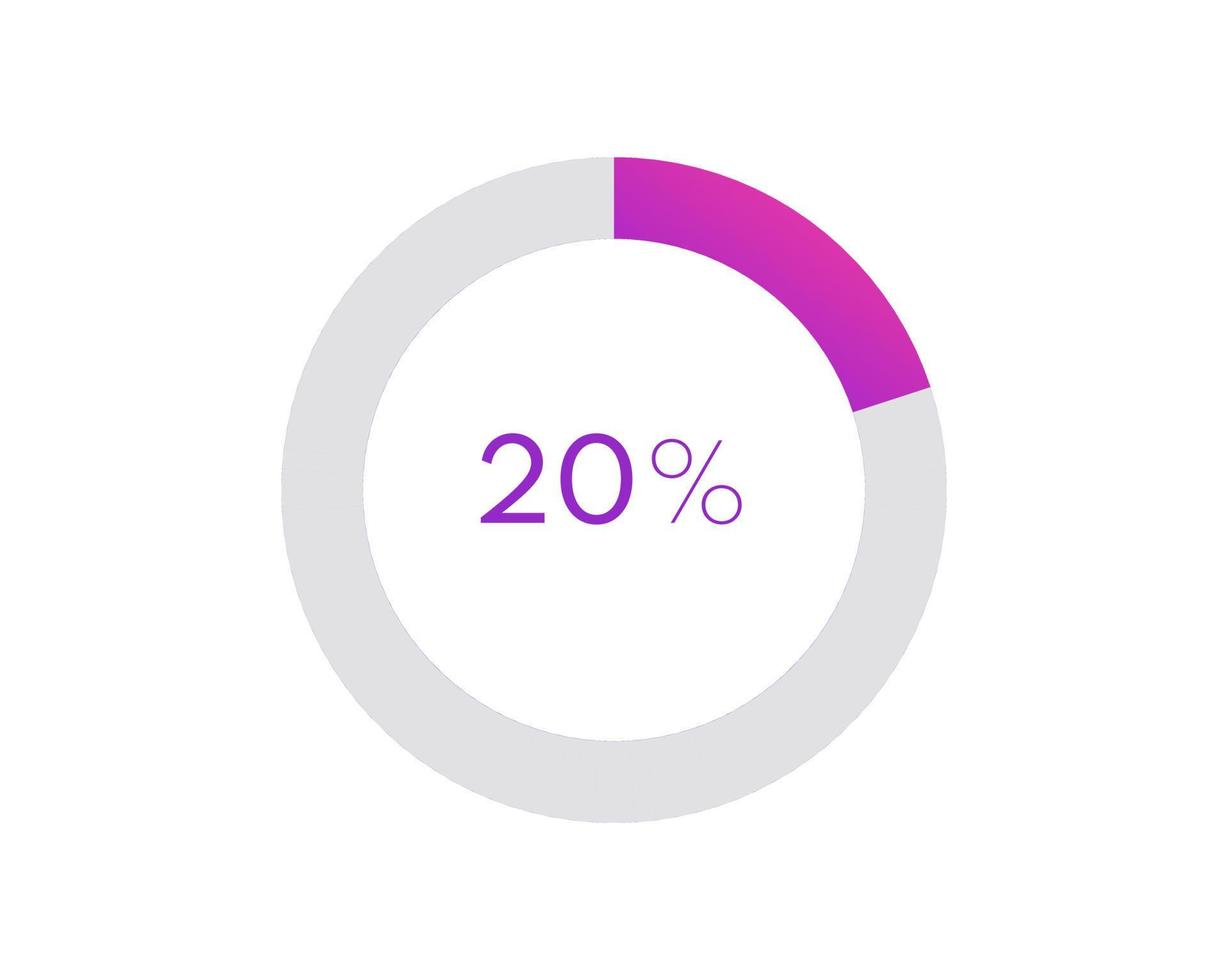 20%