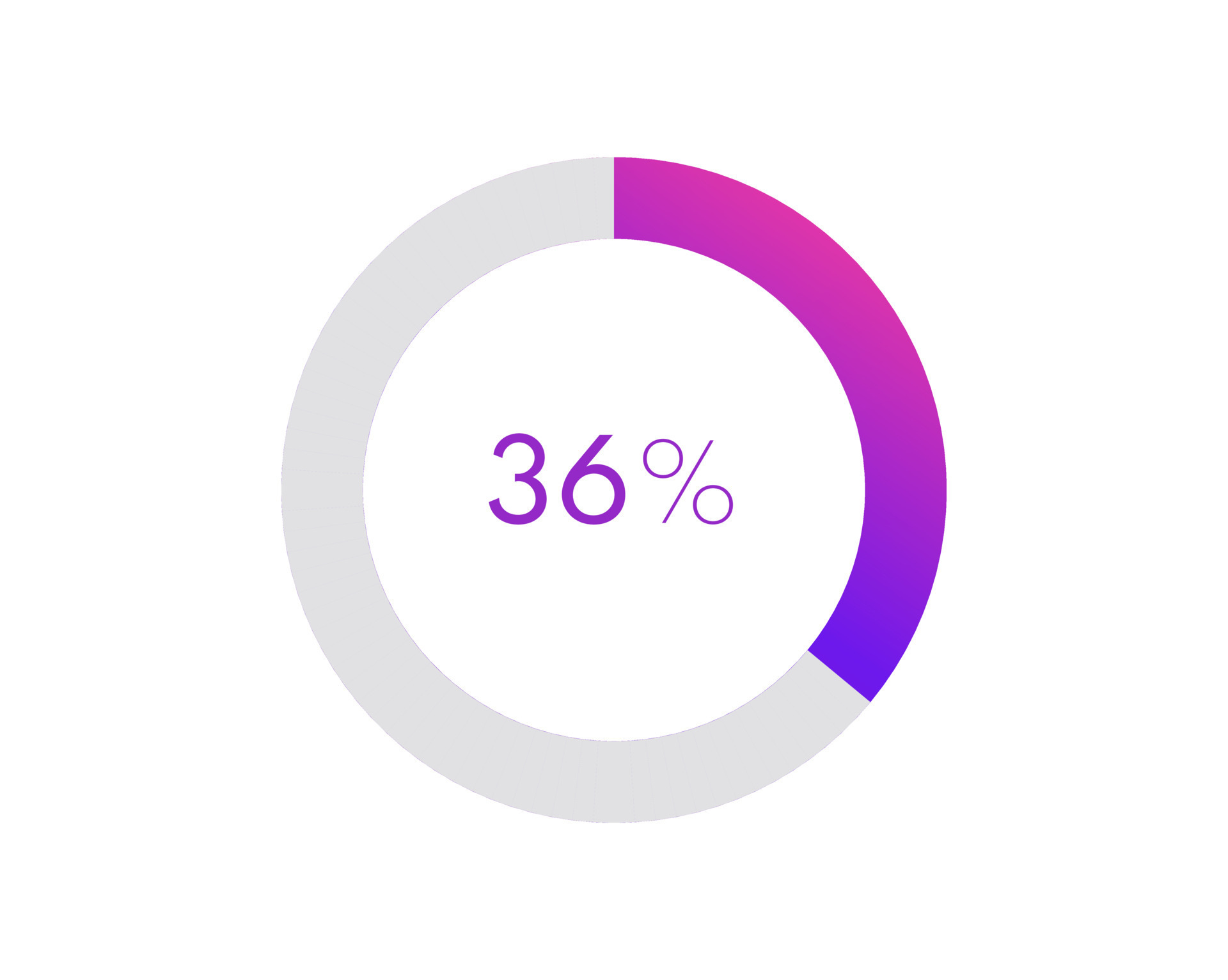 36%