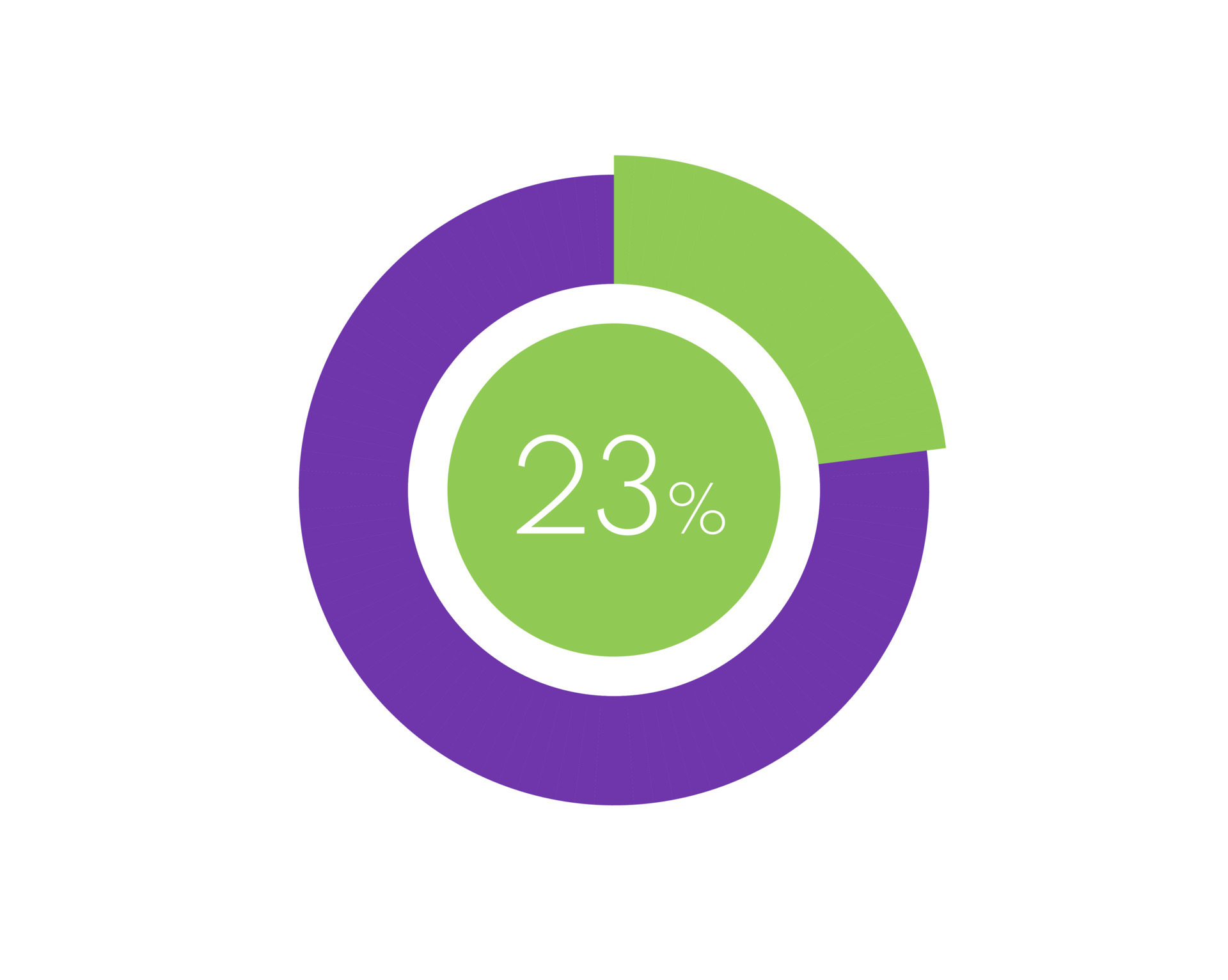 23%