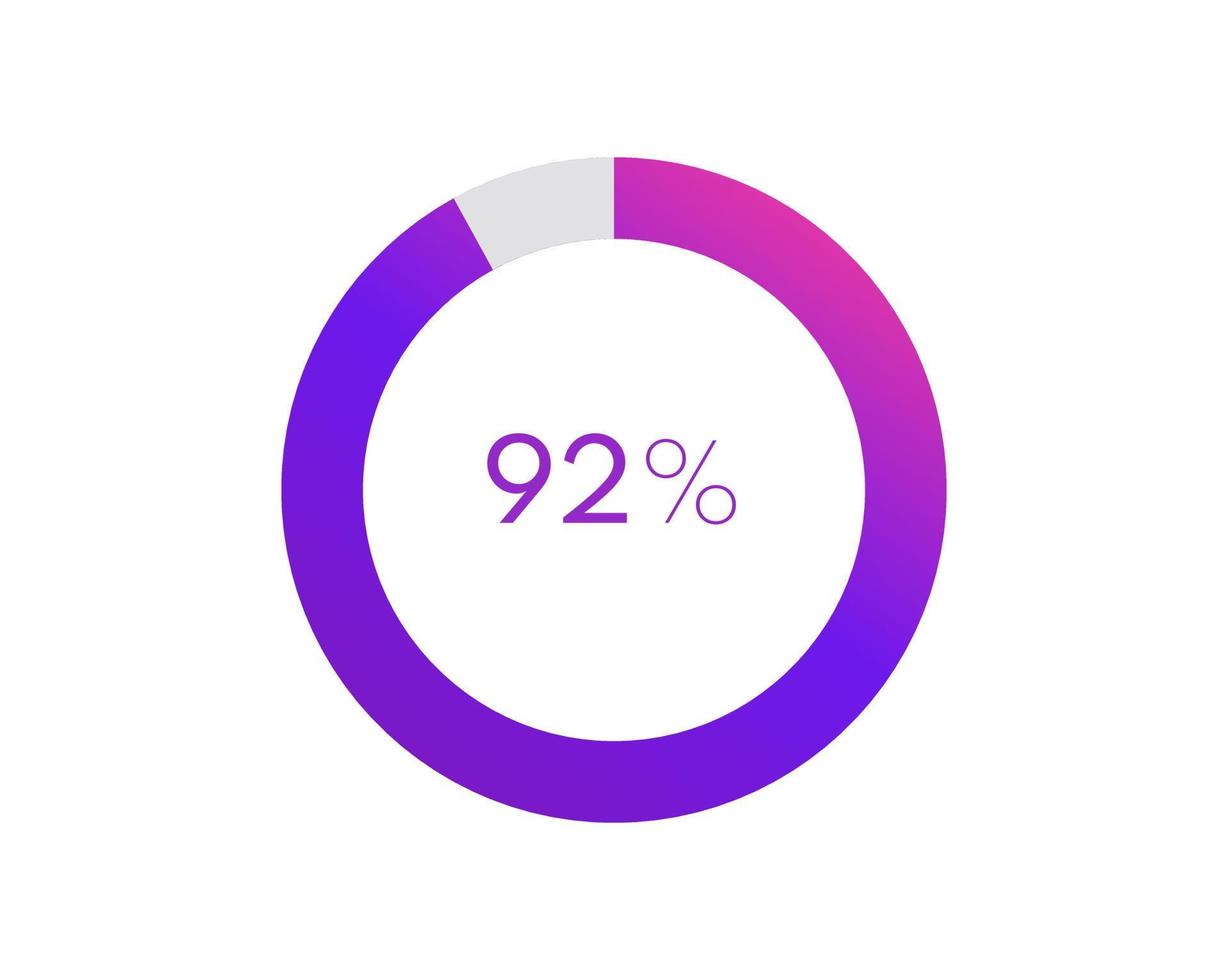 92%