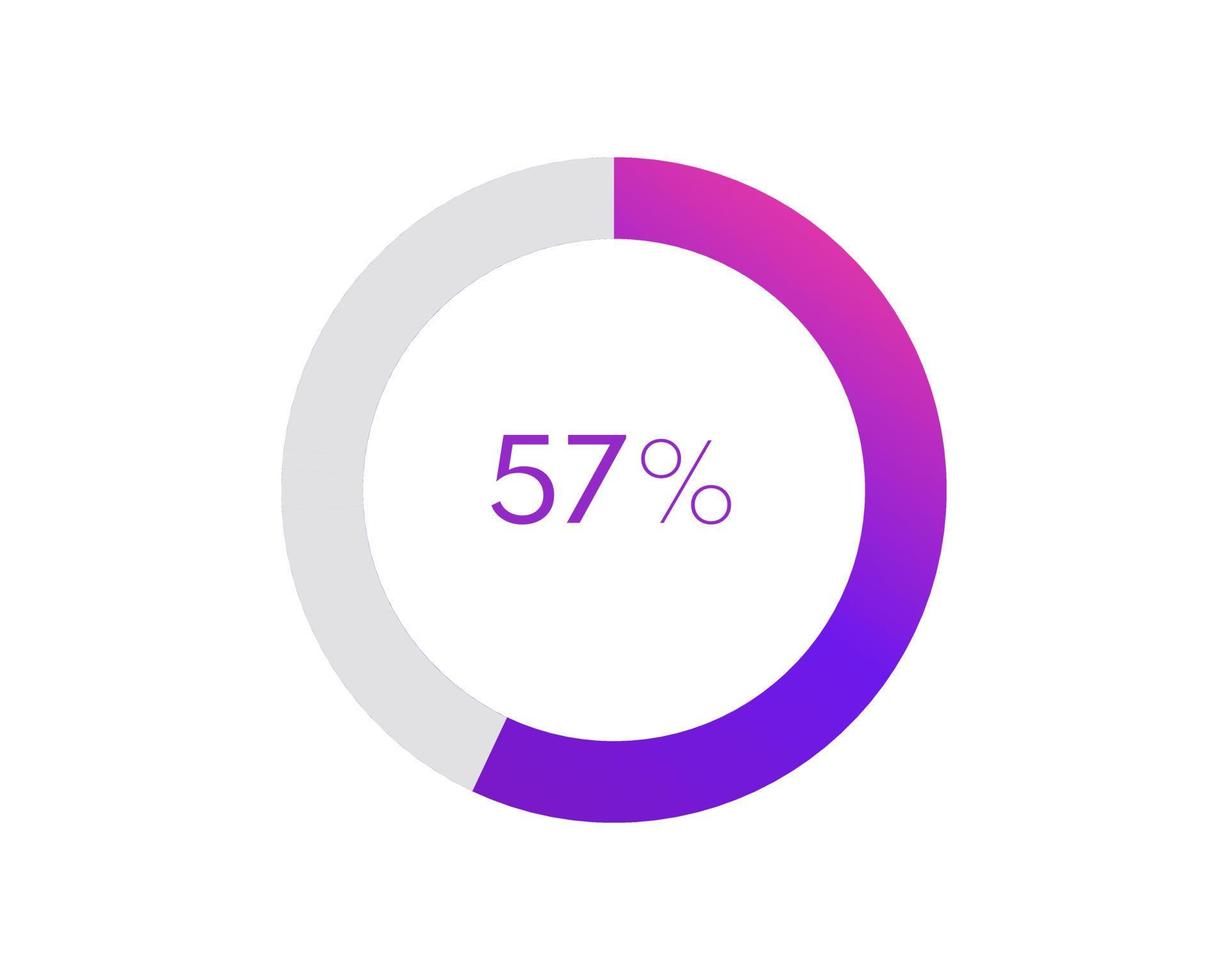 57%