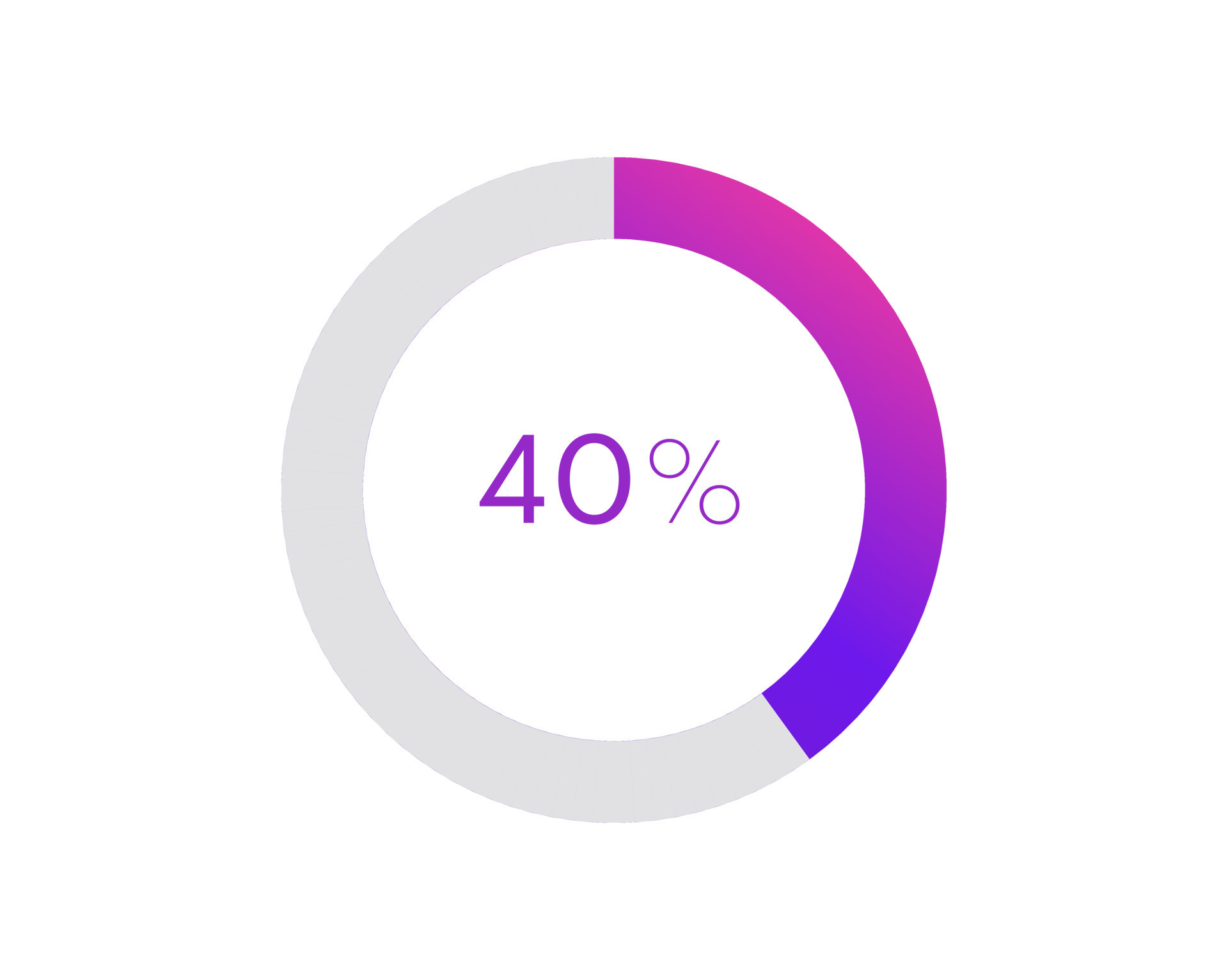 40%