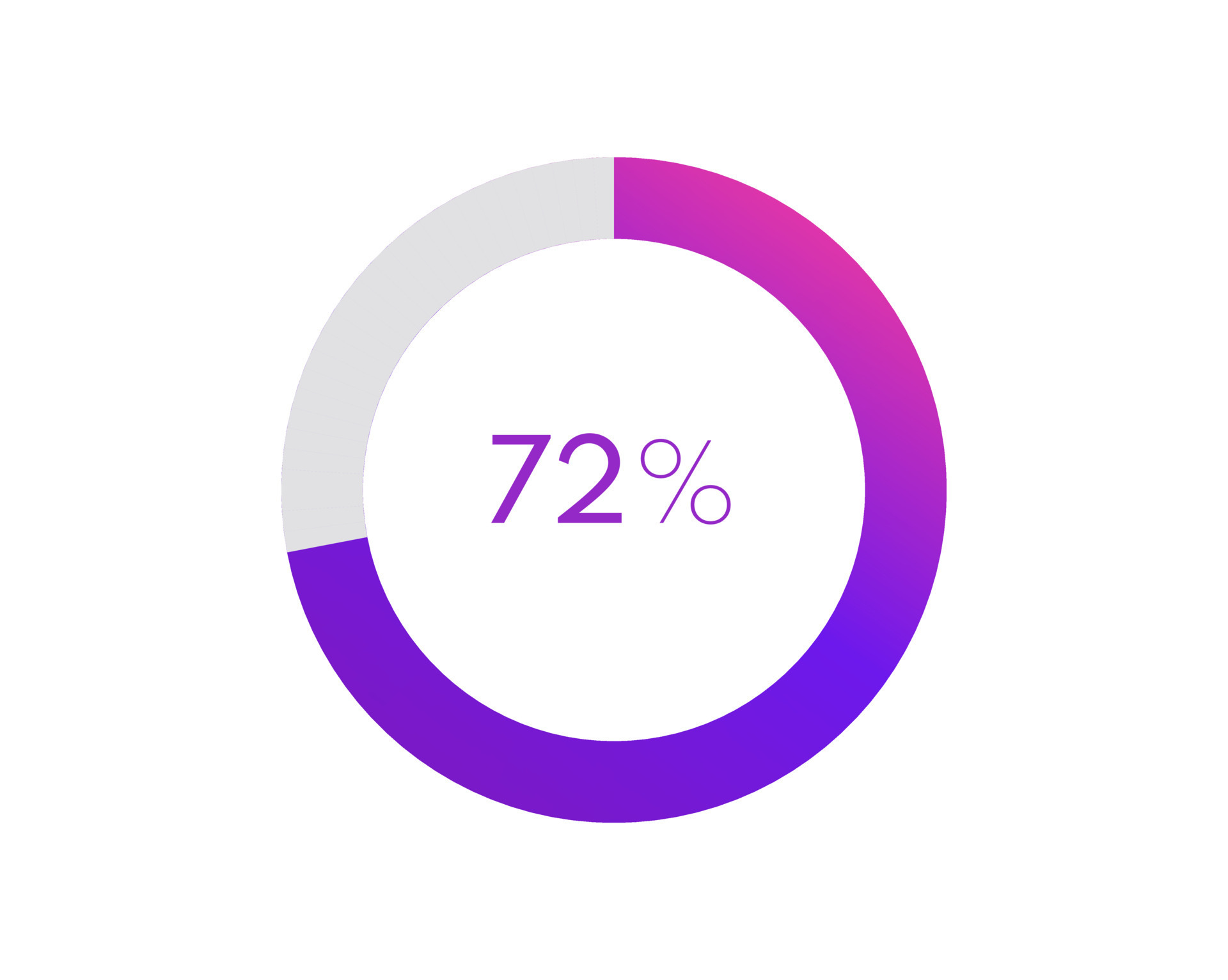 72%