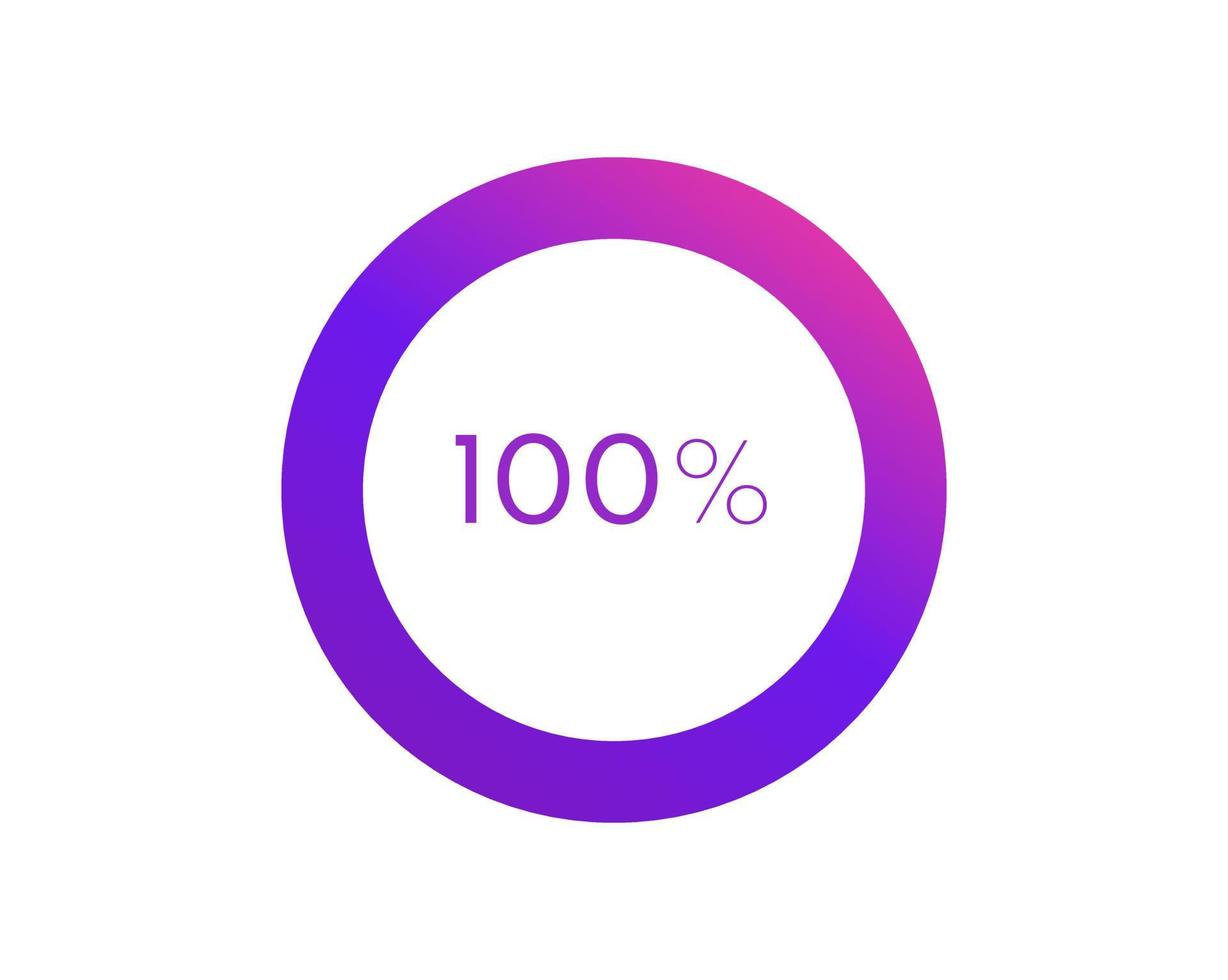 100%