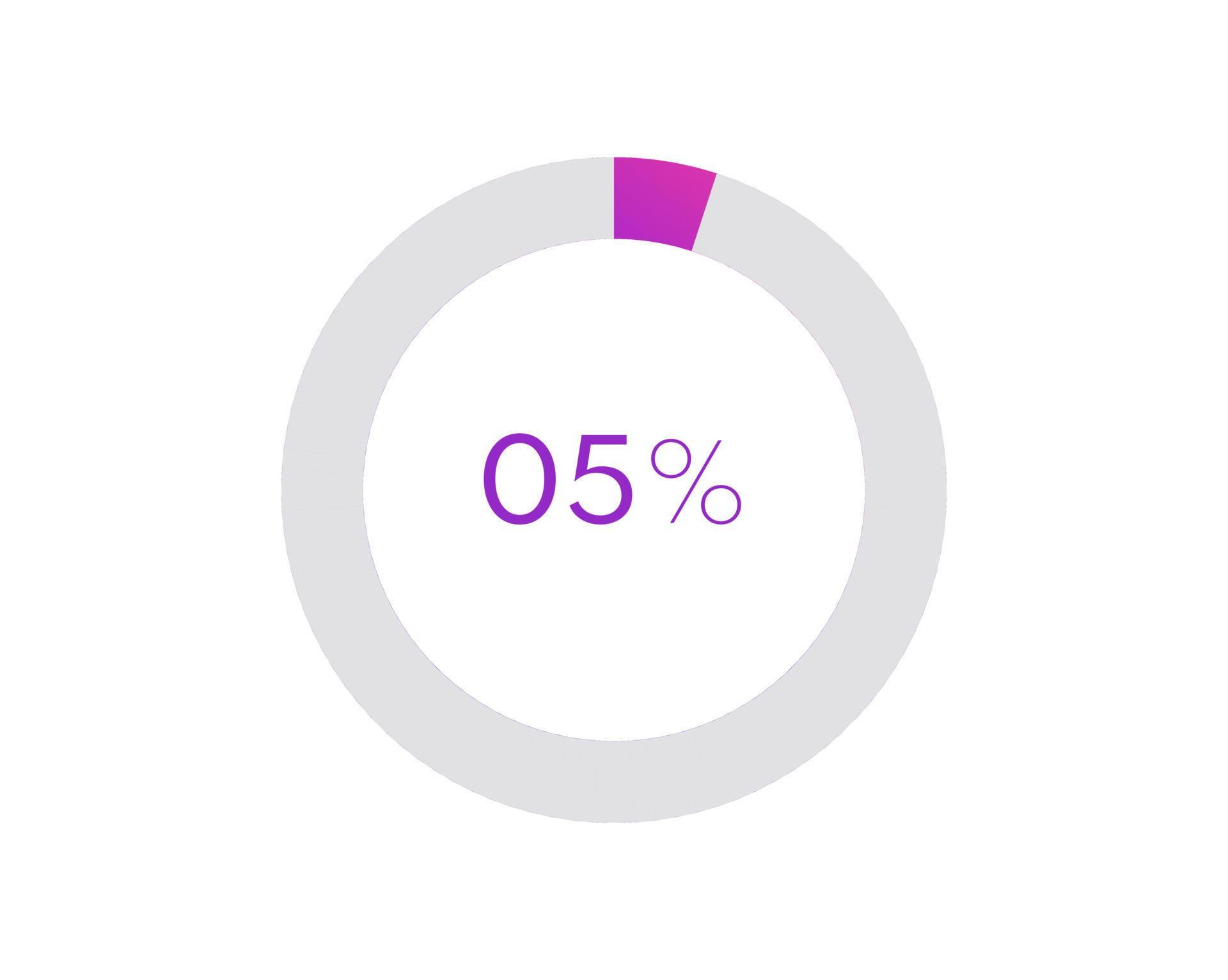 05%