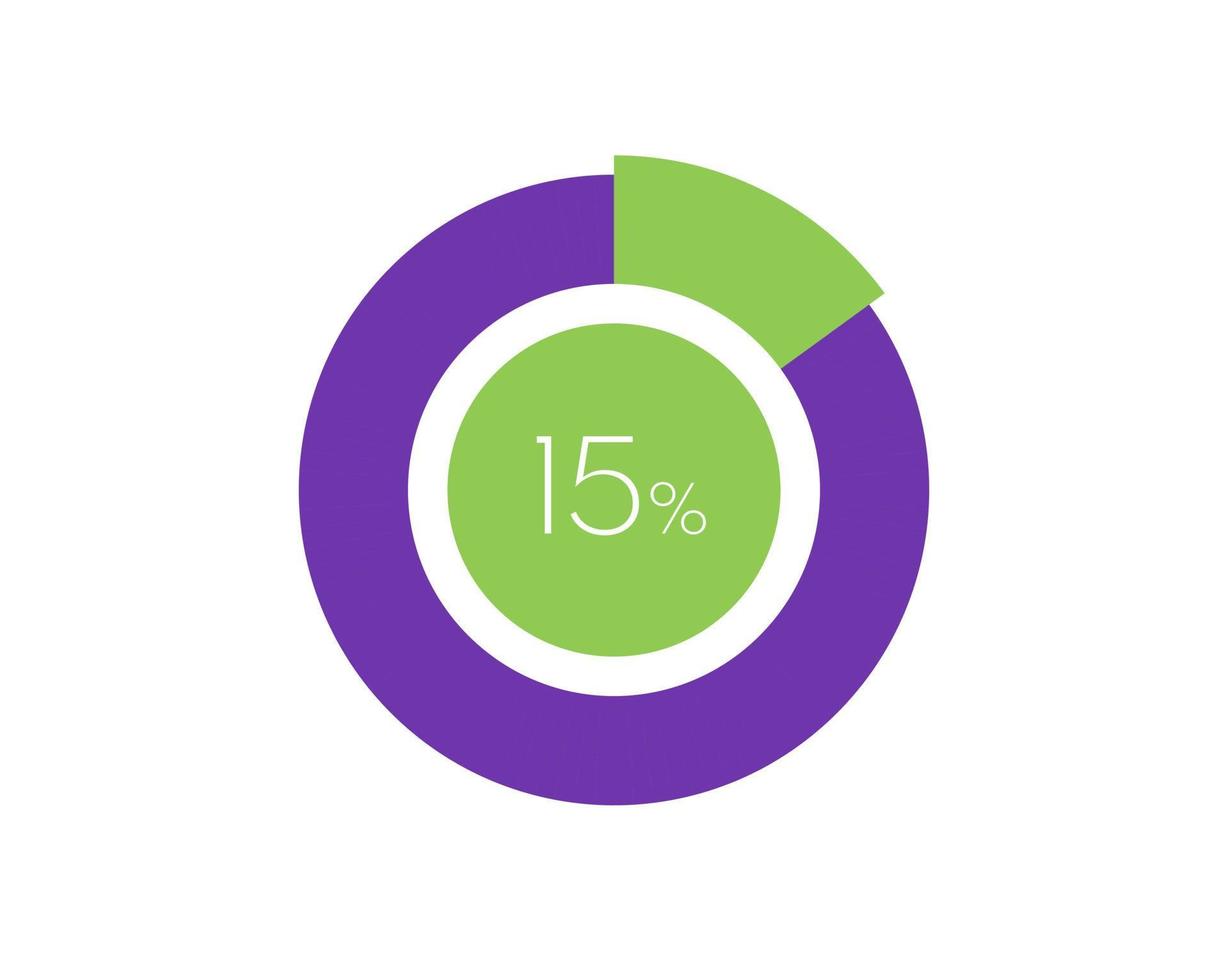 15%