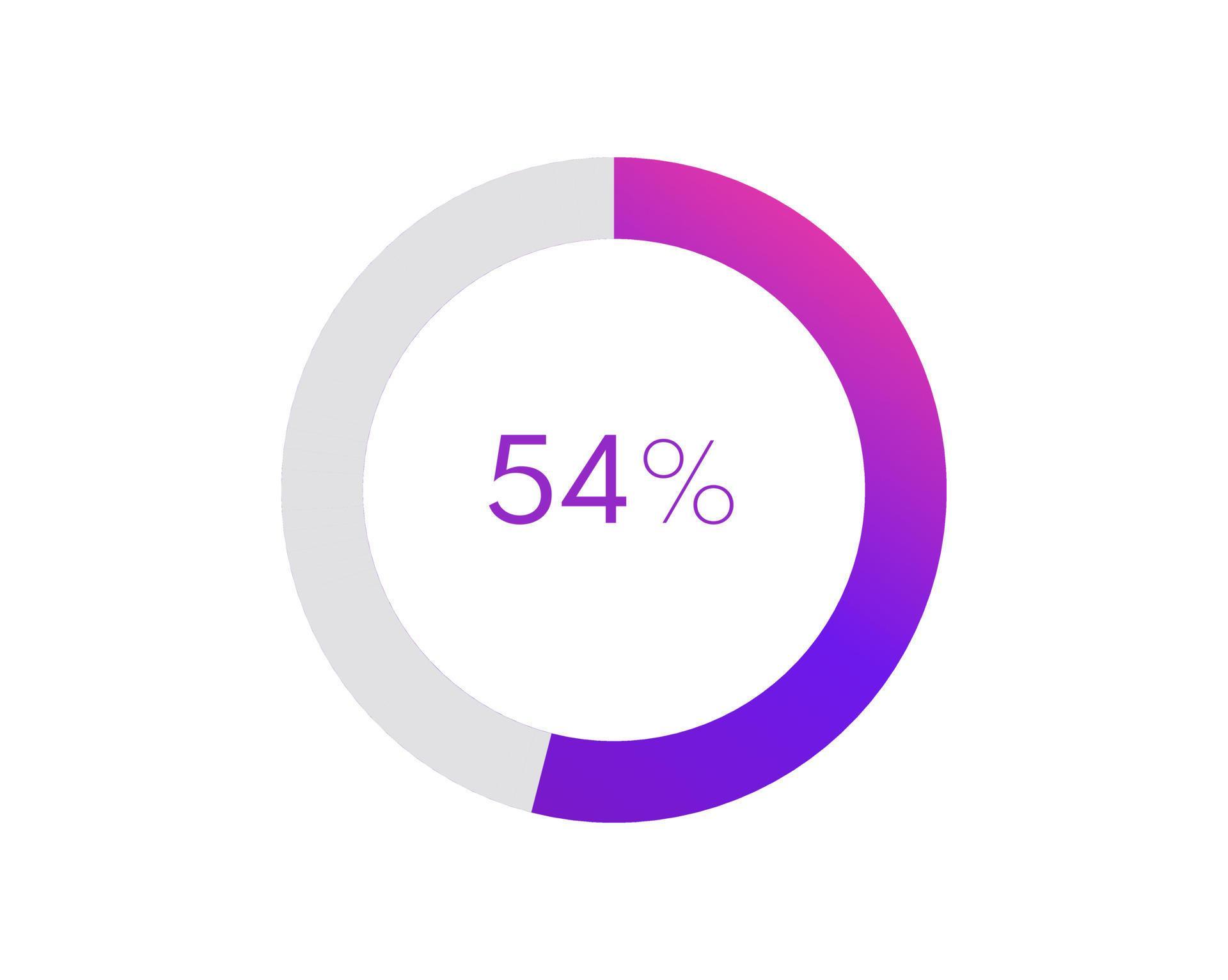 54%