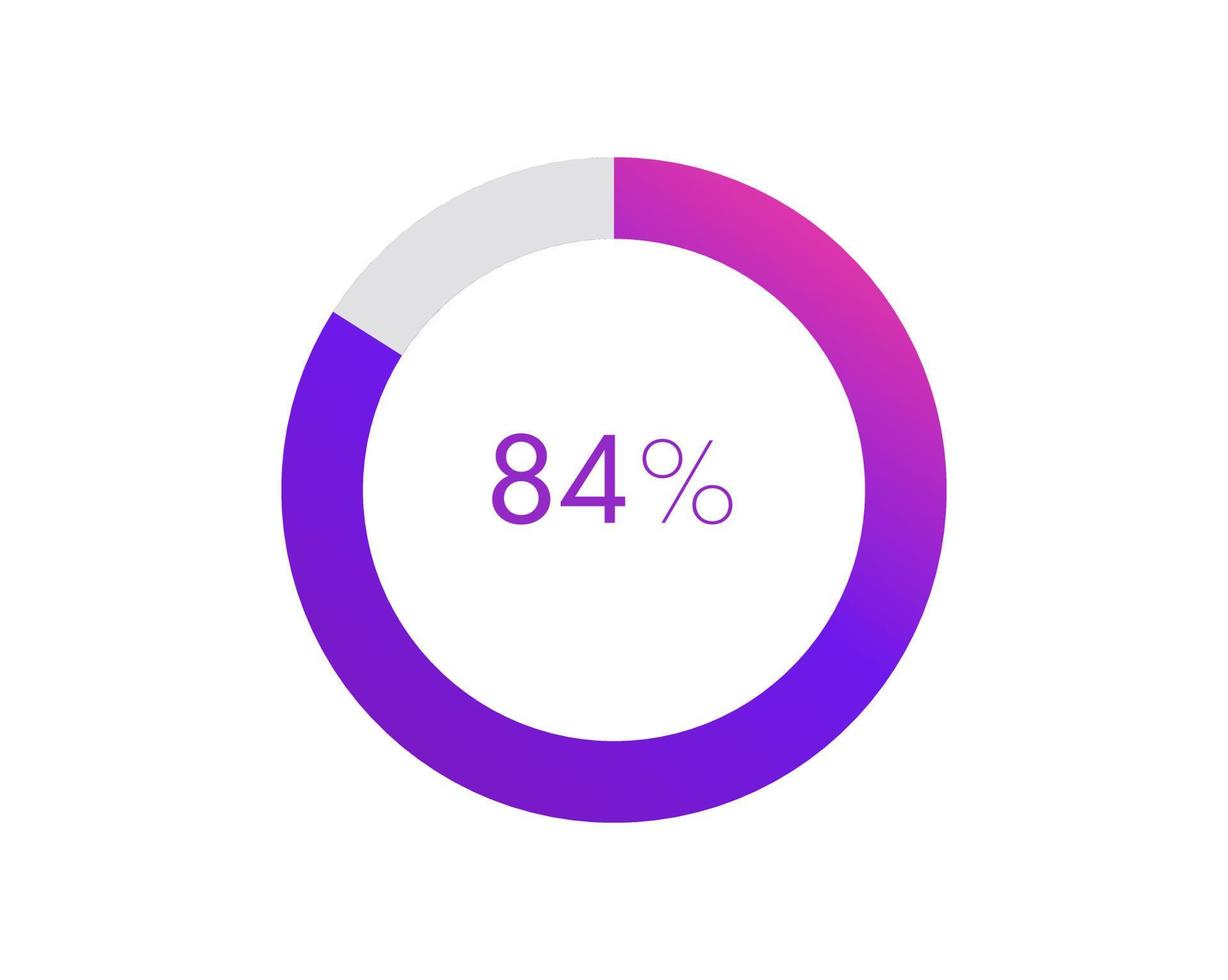 84%