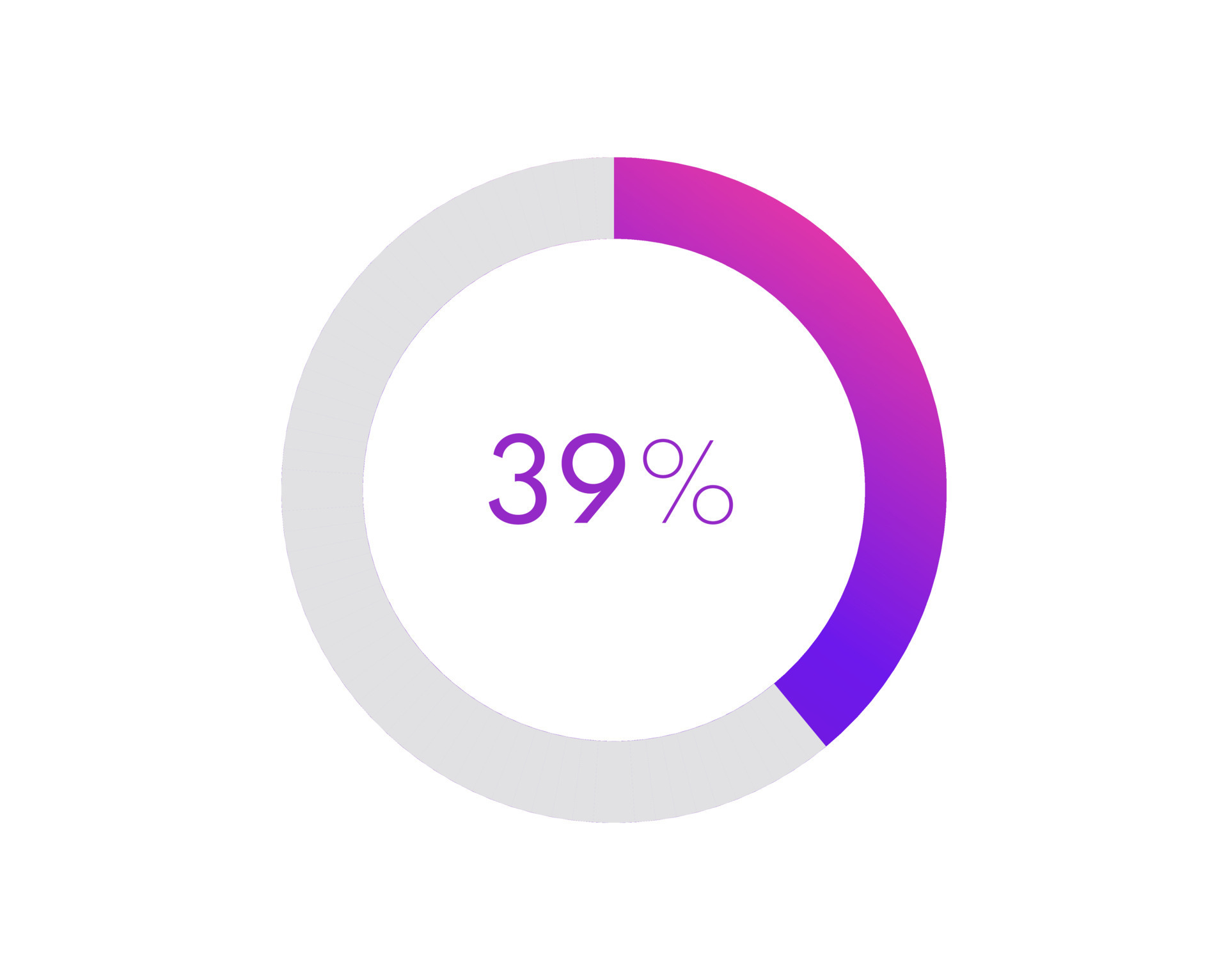 39%