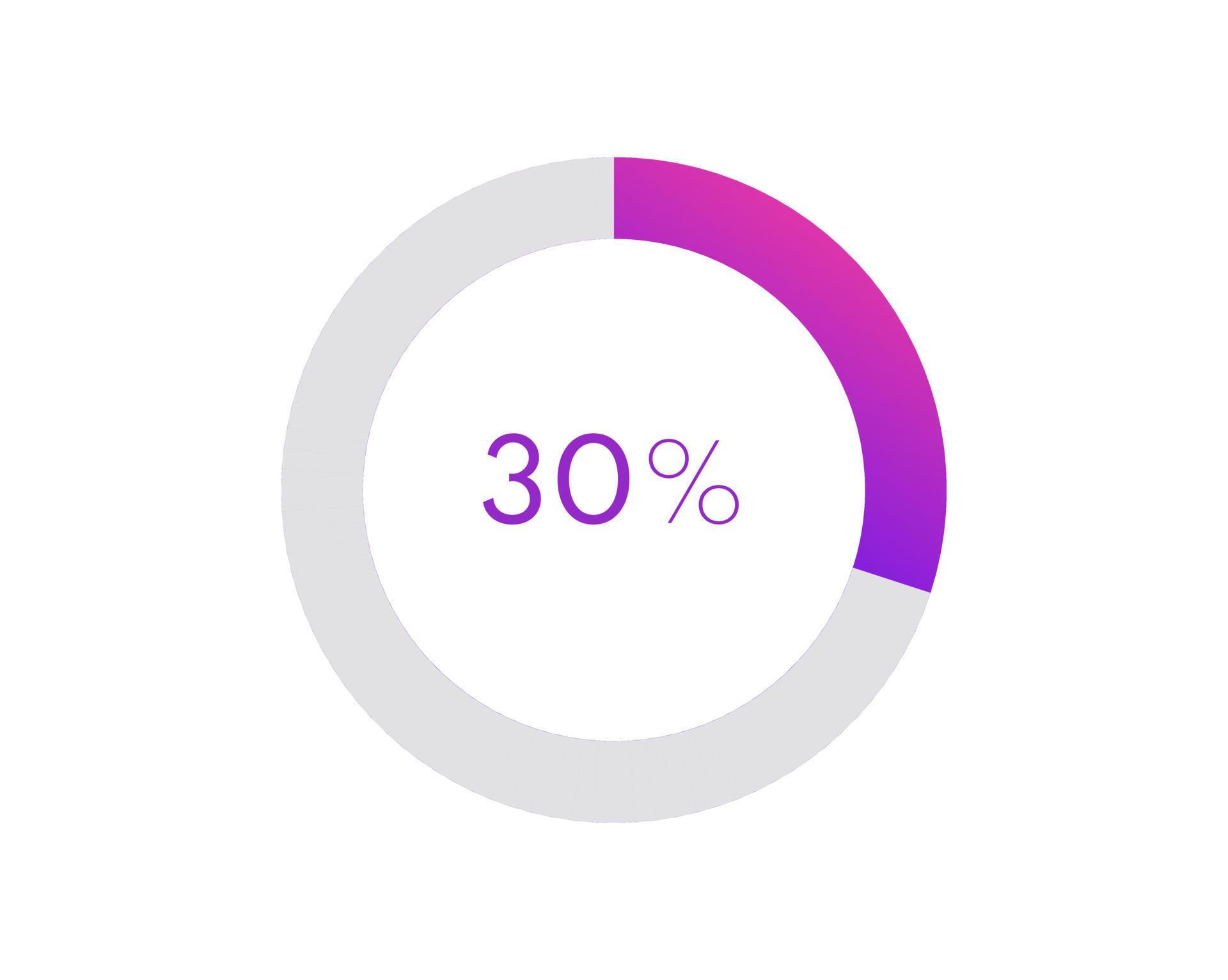 30%