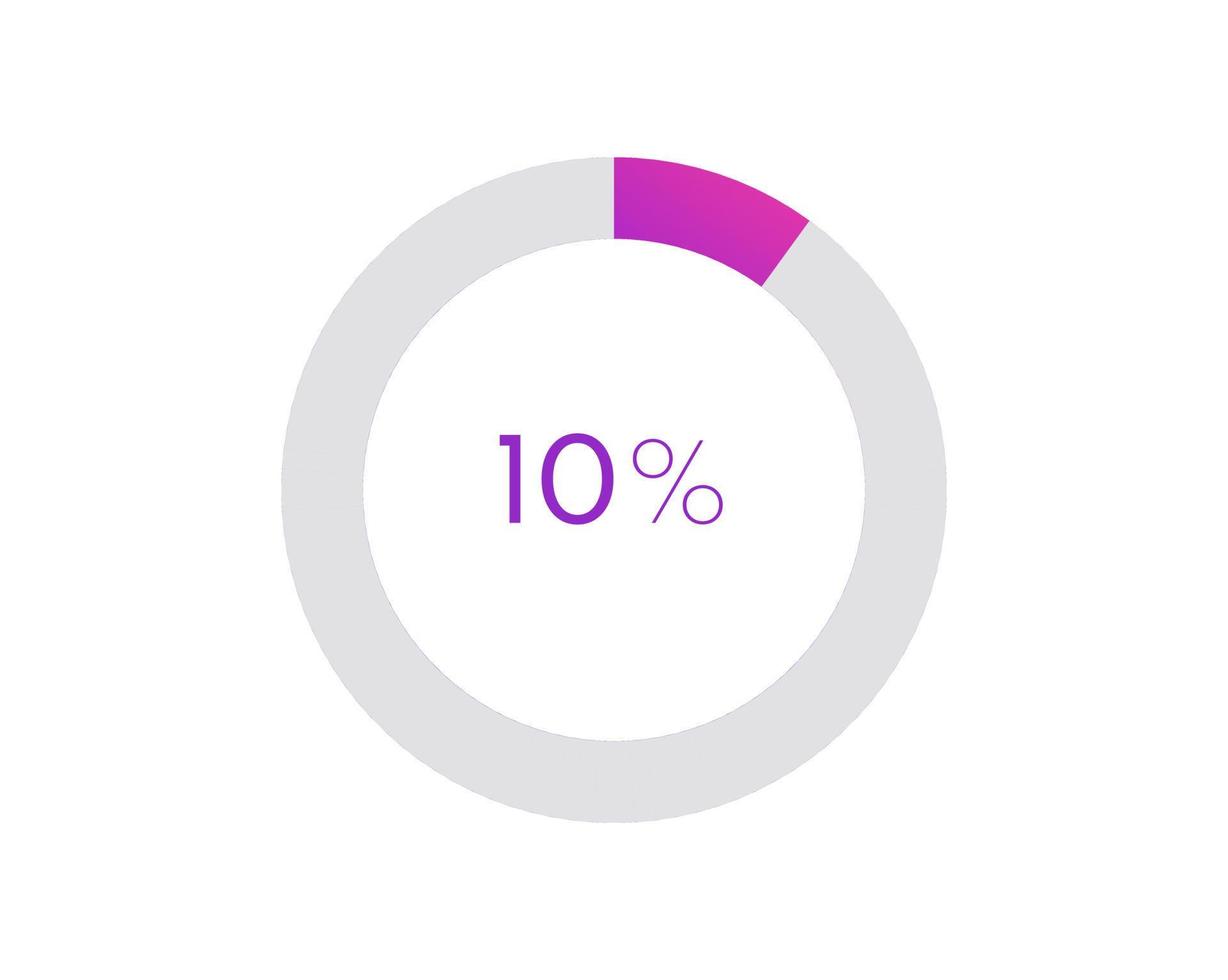 10%