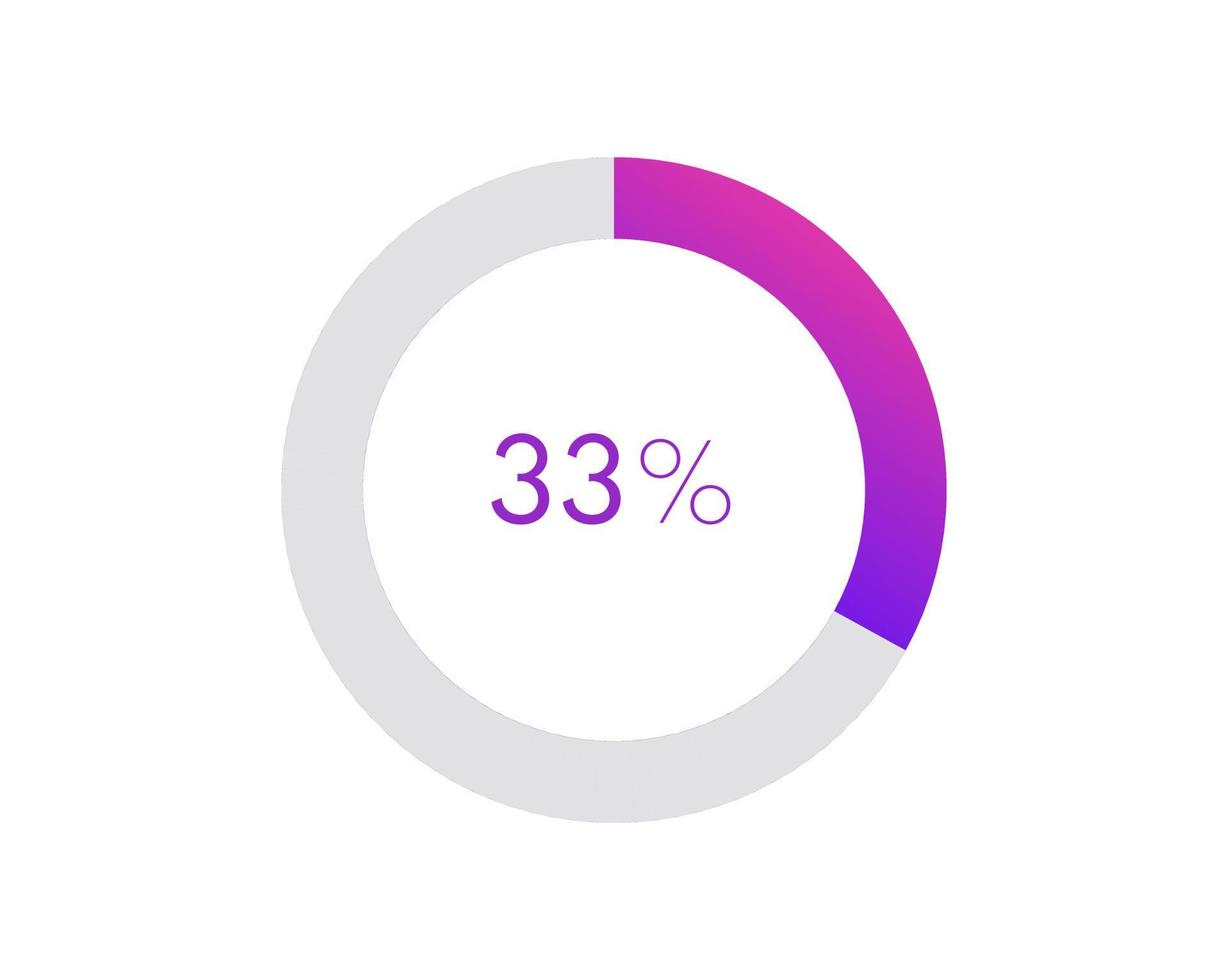 33%