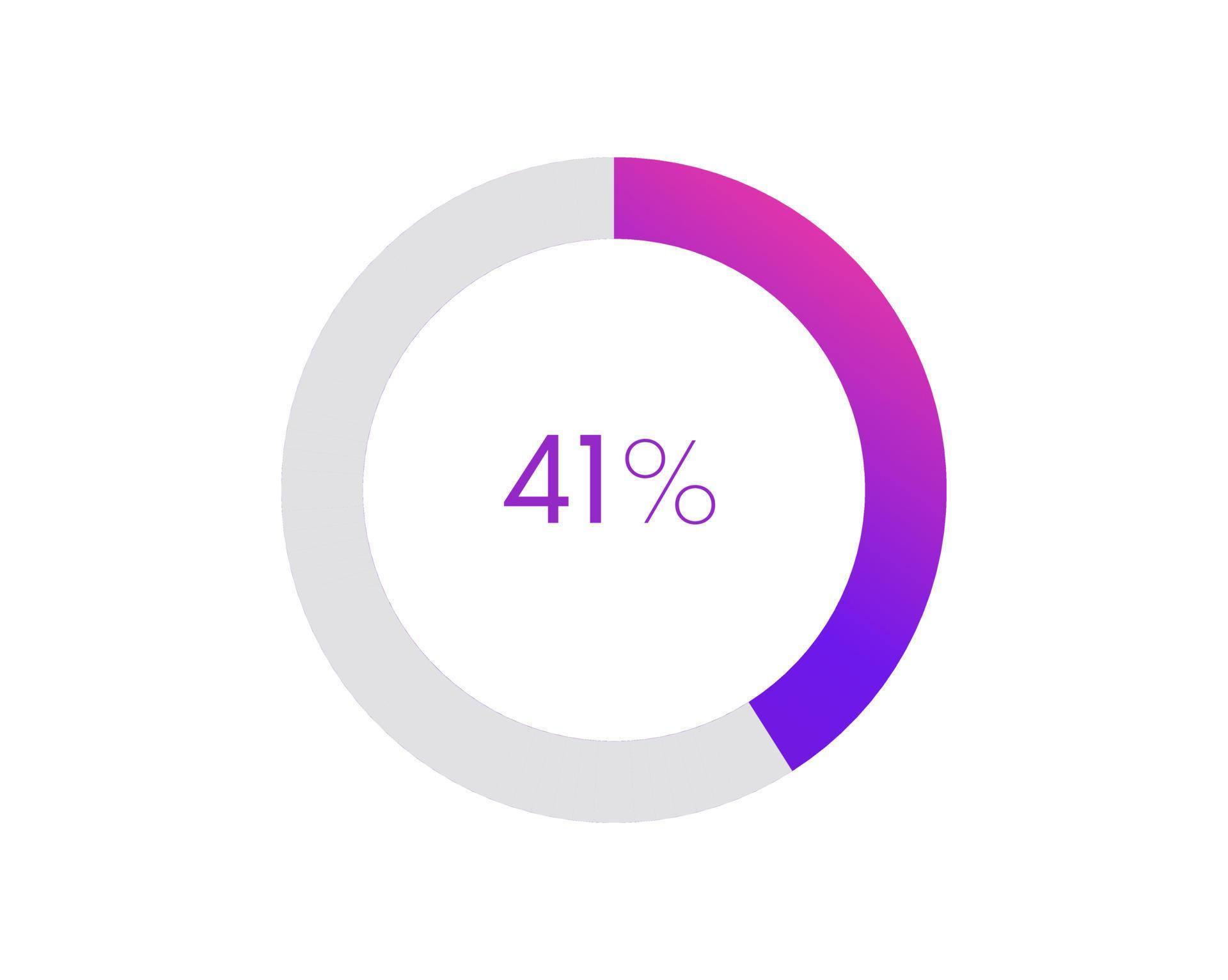 41%