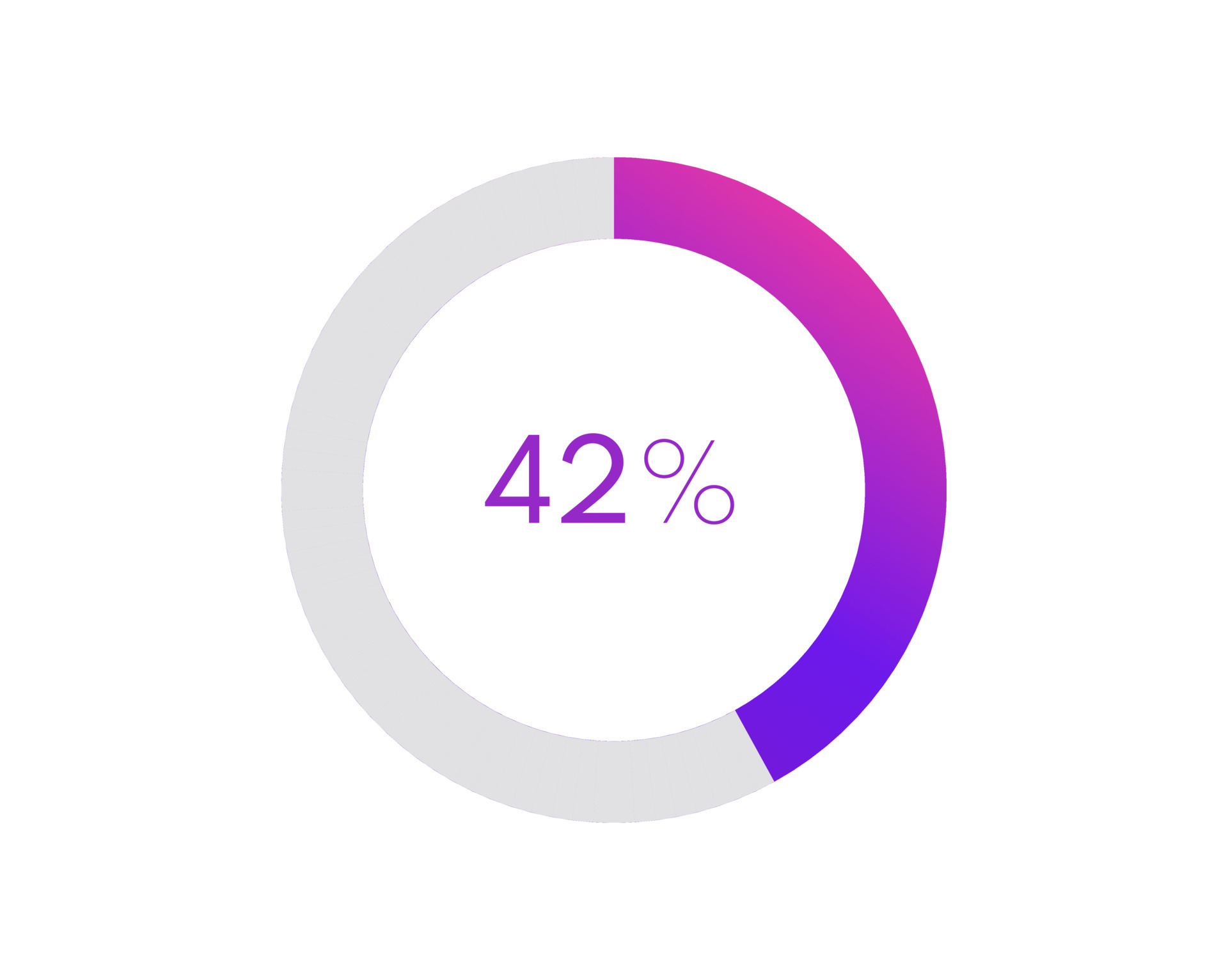 42%