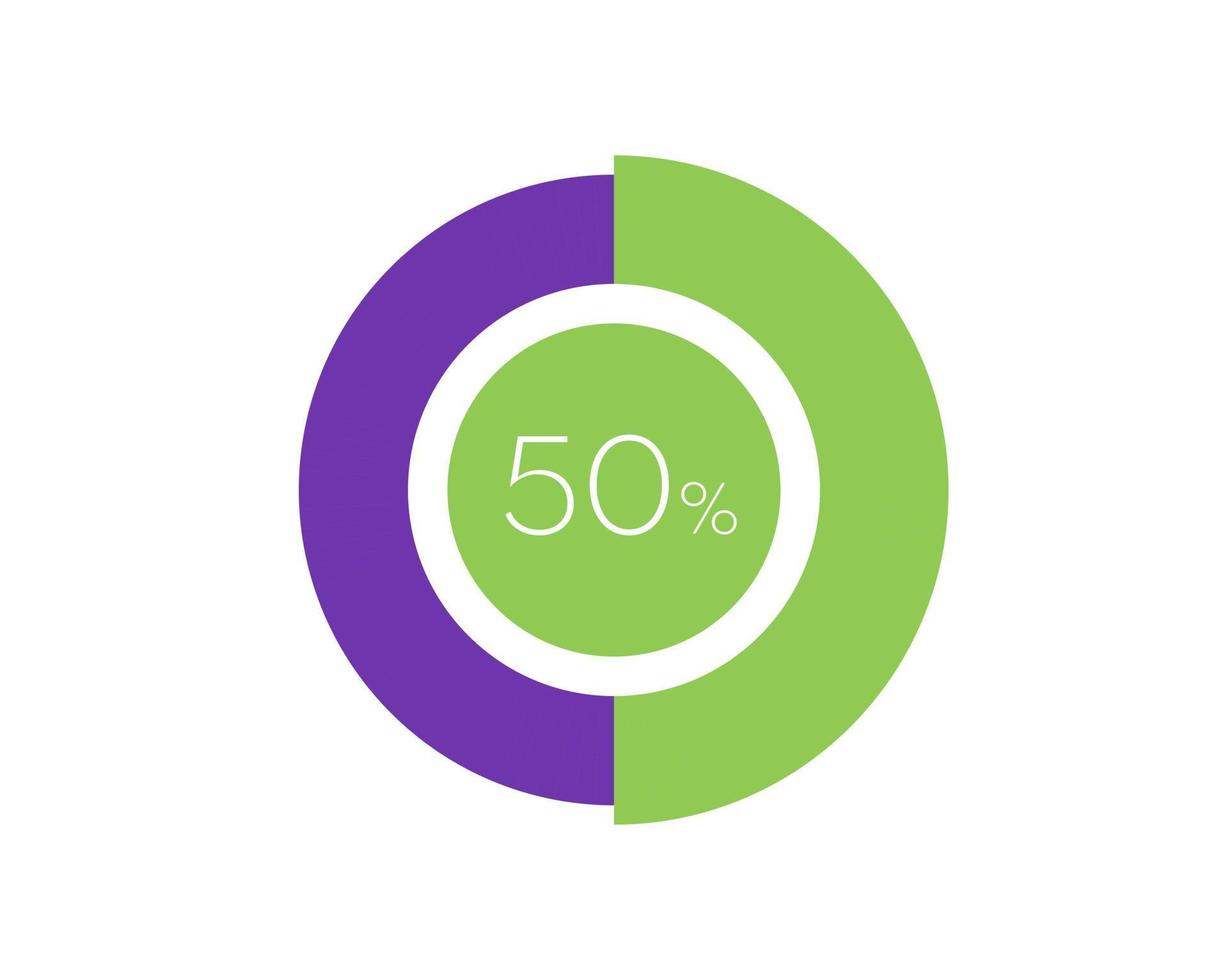 50%