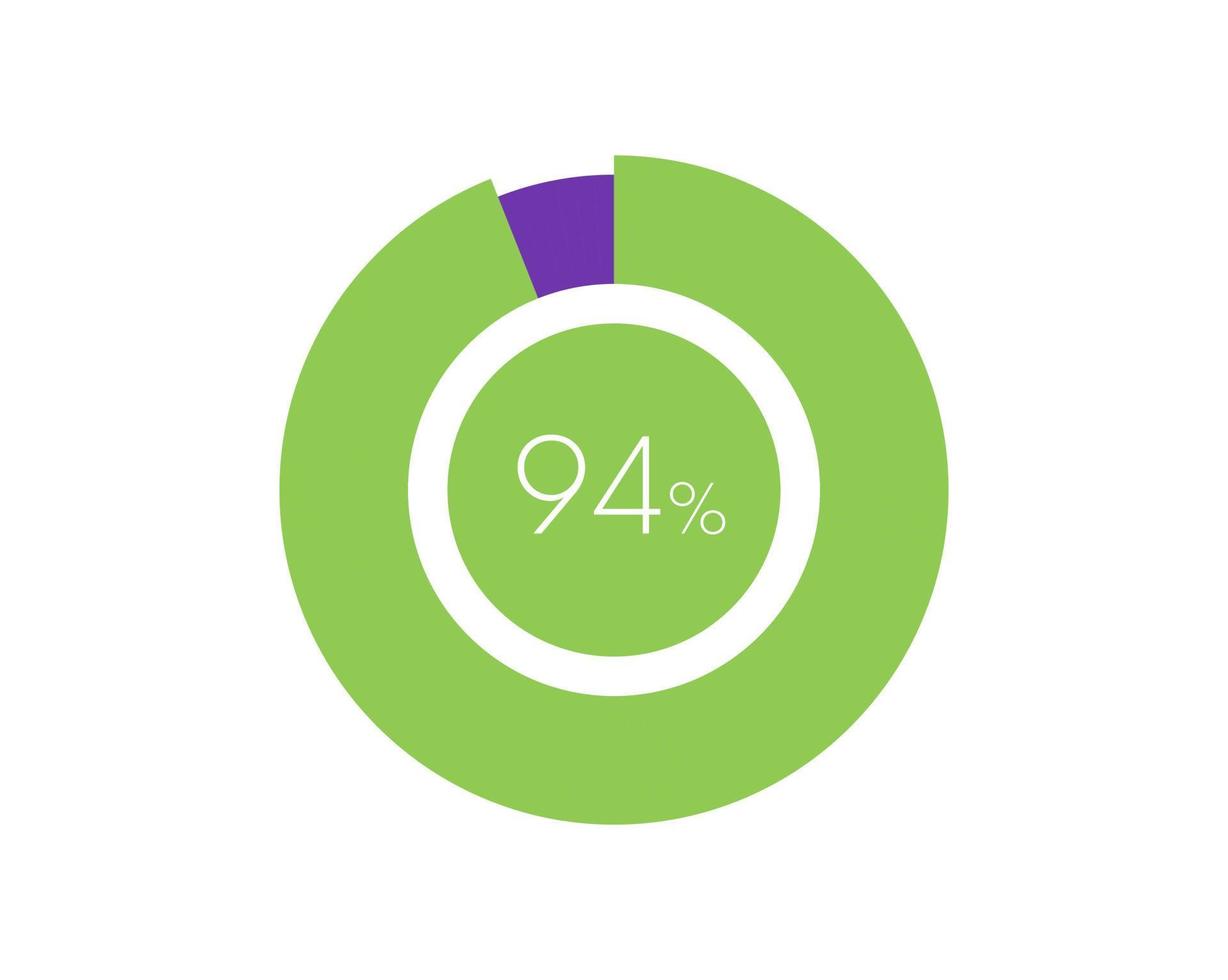 94%