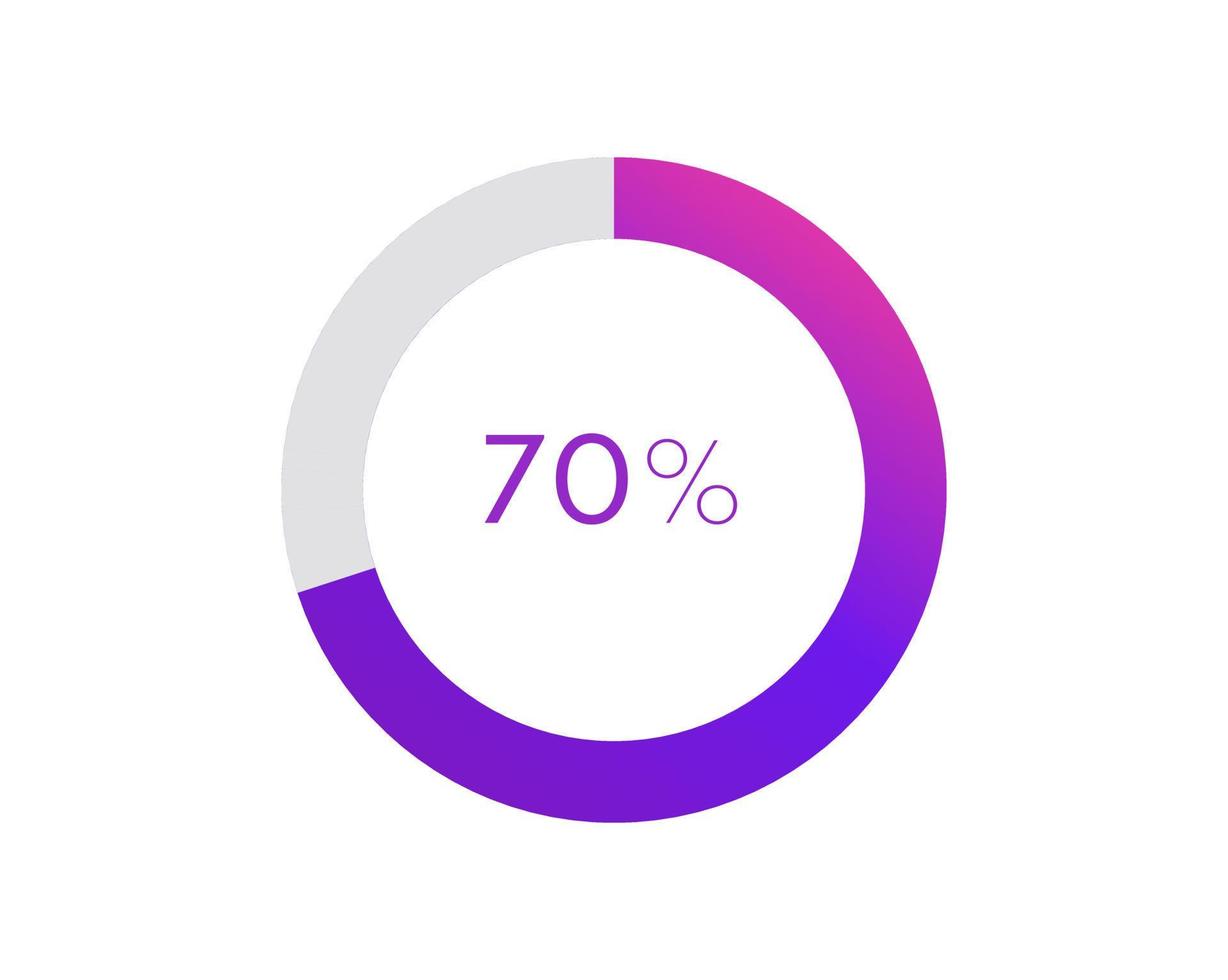 70%